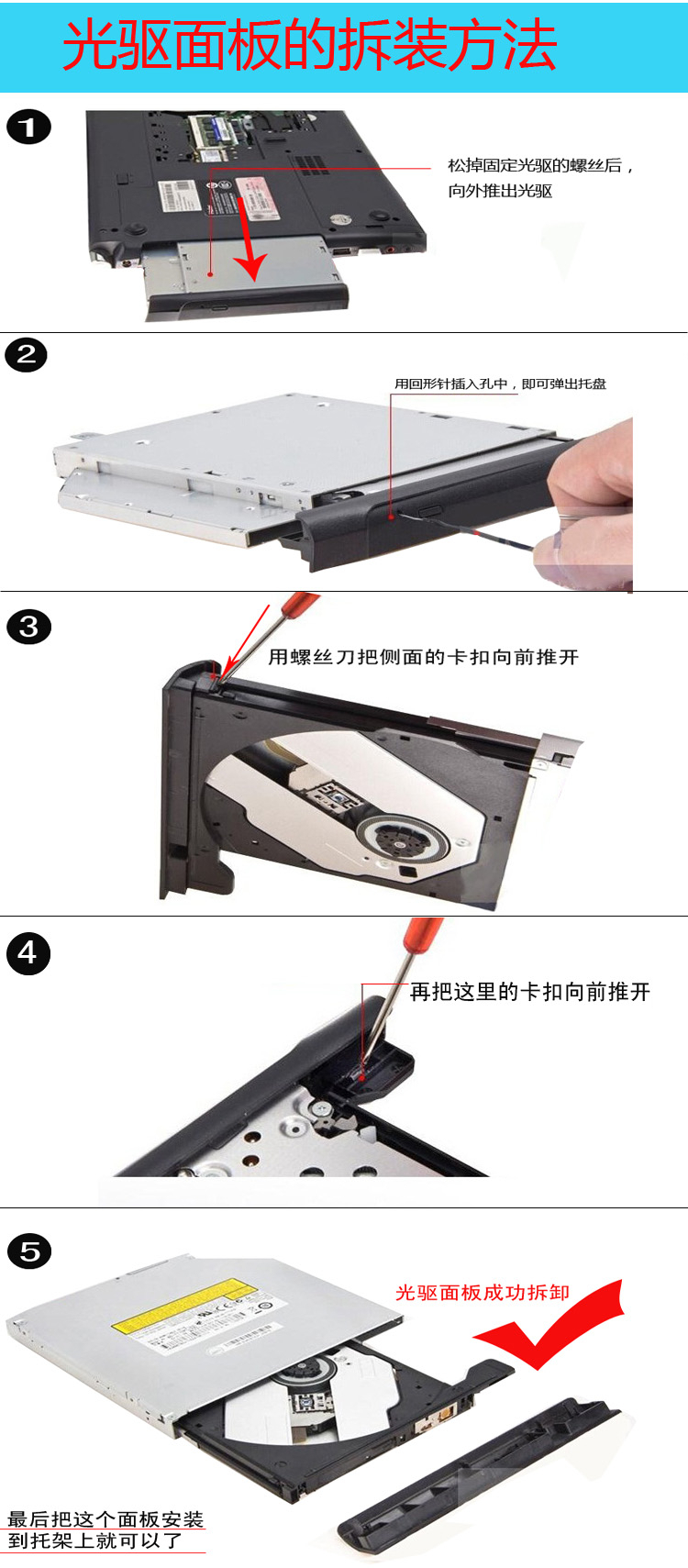 光驱面板的拆装方法

1

松掉固定光驱的螺丝后，向外推出光驱

2

用回形针插入孔中，即可弹出托盘

3

用螺丝刀把侧面的卡扣向前推开

4

再把这里的卡扣向前推开

5

光驱面板成功拆卸

最后把这个面板安装到托架上就可以了