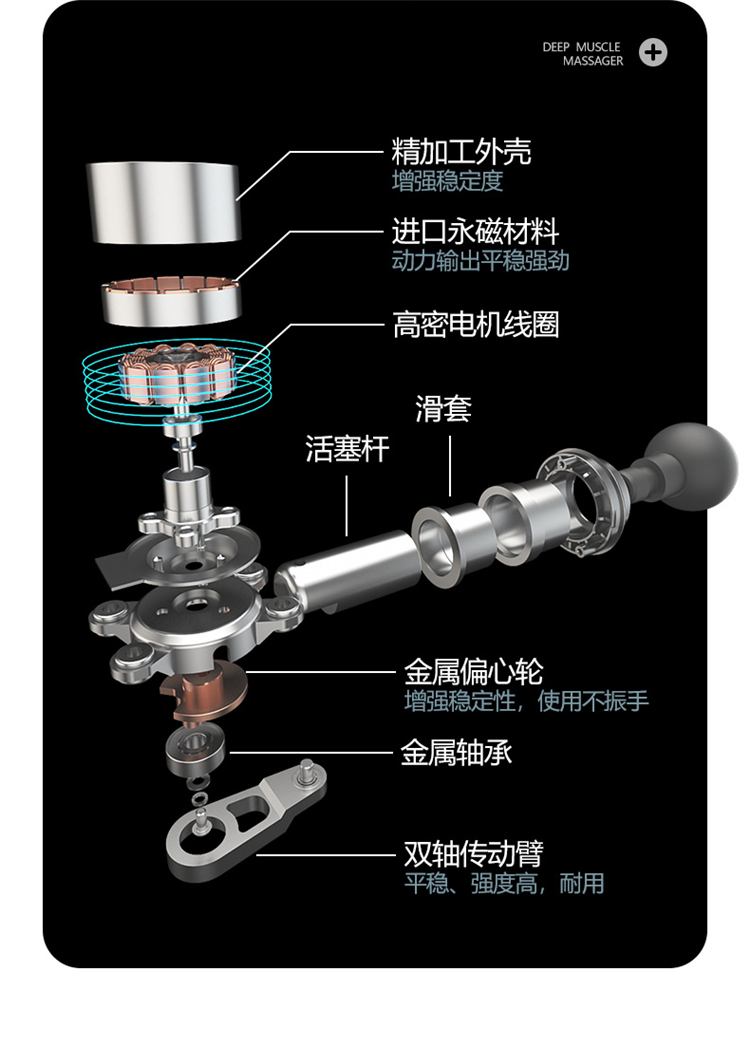 DEEP MUSCLE MASSAGER

精加工外壳
增强稳定度

进口永磁材料
动力输出平稳强劲

高密电机线圈

滑套

活塞杆

金属偏心轮
增强稳定性，使用不振手

金属轴承

双轴传动臂
平稳、强度高，耐用