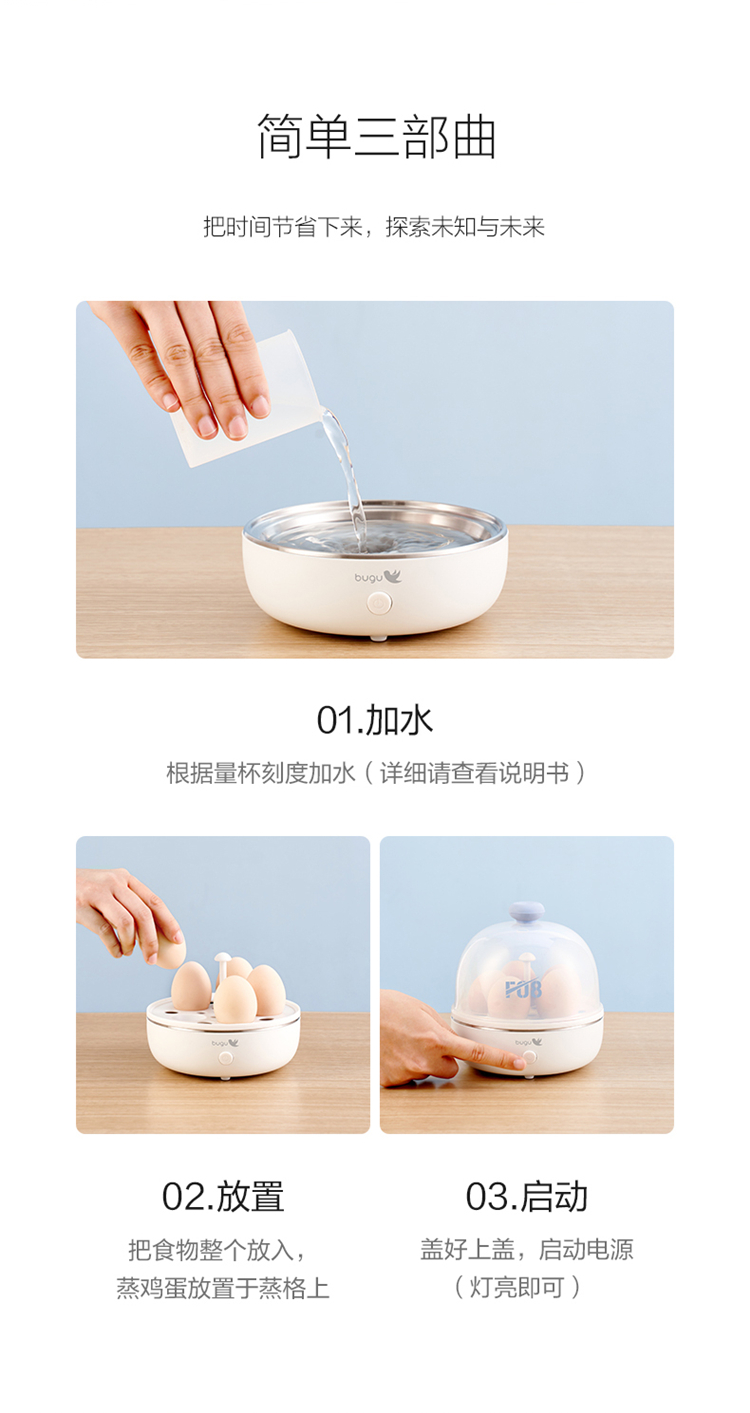 简单三部曲

把时间节省下来，探索未知与未来

bugu

01.加水

根据量杯刻度加水（详细请查看说明书）

bugu

FOB

bugu

02.放置

把食物整个放入，
蒸鸡蛋放置于蒸格上

03.启动

盖好上盖，启动电源
（灯亮即可）