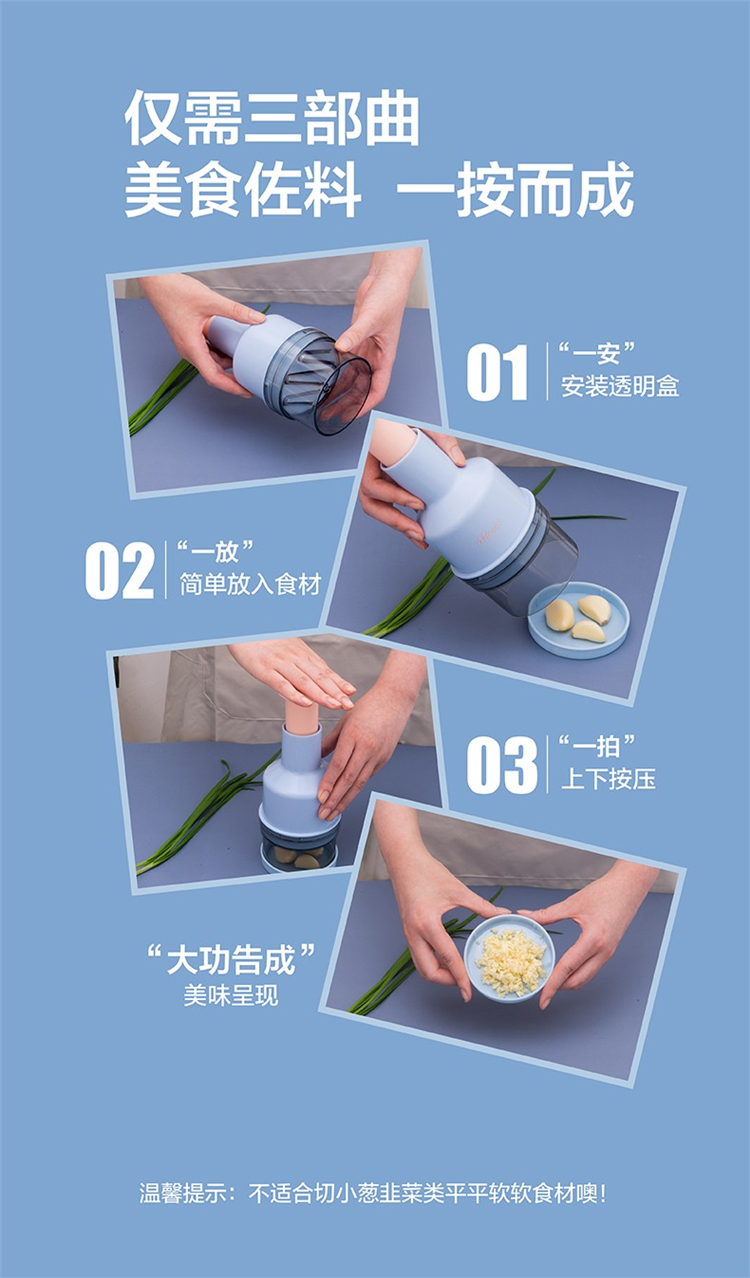 仅需三部曲
美食佐料 一按而成

01 “一安”
安装透明盒

02 “一放”
简单放入食材

03 “一拍”
上下按压

“大功告成”
美味呈现

温馨提示：不适合切小葱韭菜类平平软软食材噢！