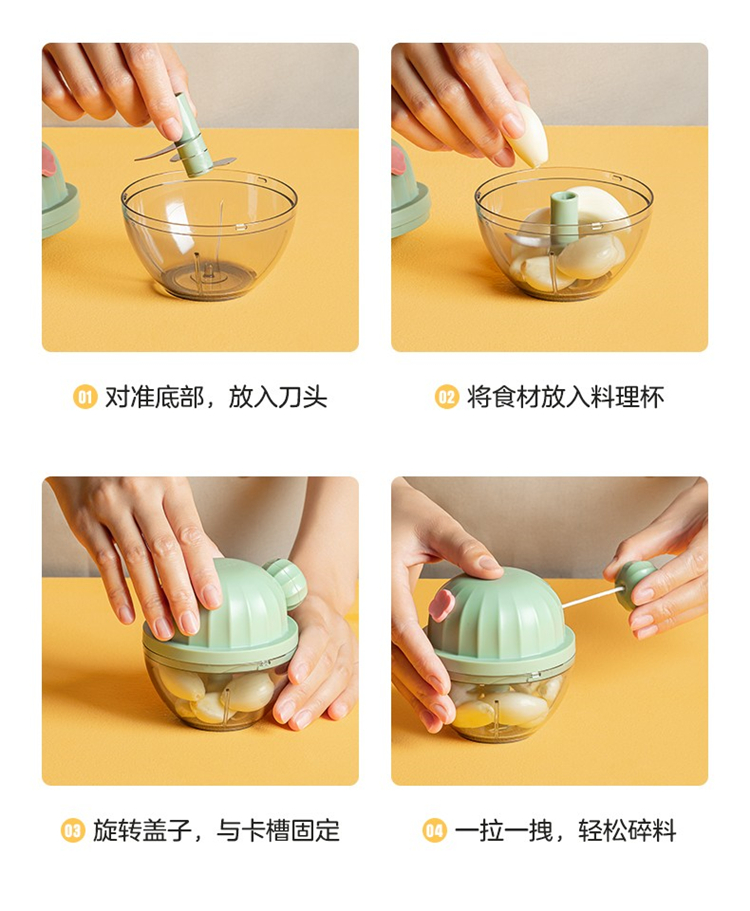 01 对准底部，放入刀头

02 将食材放入料理杯

03 旋转盖子，与卡槽固定

04 一拉一拽，轻松碎料