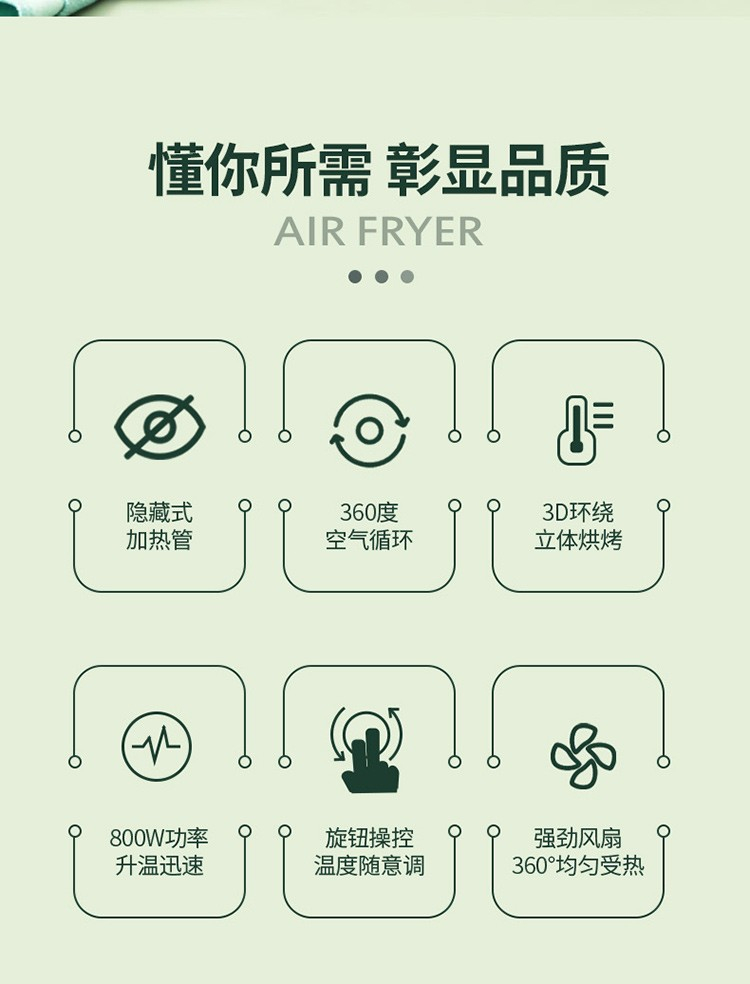 懂你所需 彰显品质

AIR FRYER

隐藏式
加热管

360度
空气循环

3D环绕
立体烘烤

800W功率
升温迅速

旋钮操控
温度随意调

强劲风扇
360°均匀受热