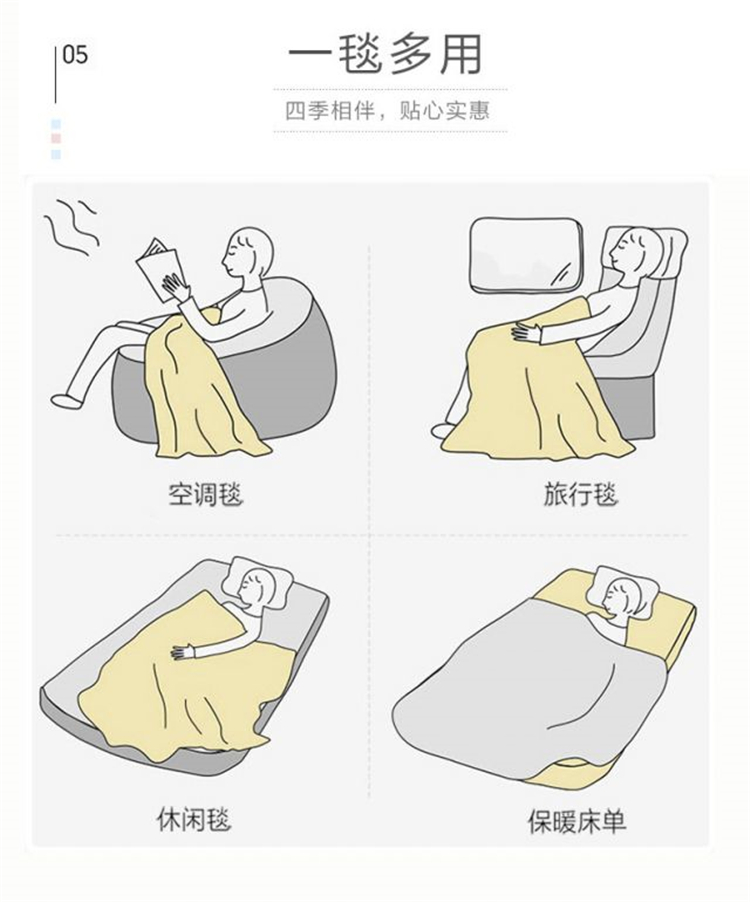 05

一毯多用

四季相伴，贴心实惠

空调毯

旅行毯

休闲毯

保暖床单