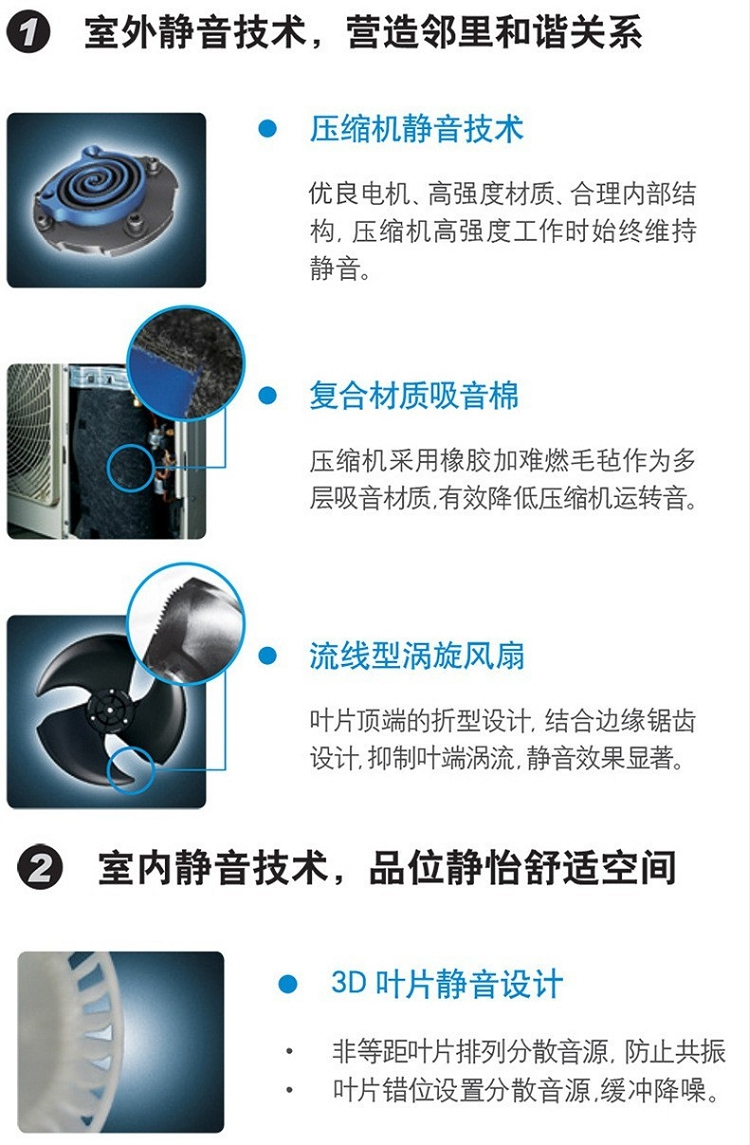 1 室外静音技术，营造邻里和谐关系

● 压缩机静音技术

优良电机、高强度材质、合理内部结构，压缩机高强度工作时始终维持静音。

● 复合材质吸音棉

压缩机采用橡胶加难燃毛毡作为多层吸音材质,有效降低压缩机运转音。

● 流线型涡旋风扇

叶片顶端的折型设计，结合边缘锯齿设计，抑制叶端涡流，静音效果显著。

2 室内静音技术，品位静怡舒适空间

● 3D 叶片静音设计

• 非等距叶片排列分散音源，防止共振
• 叶片错位设置分散音源,缓冲降噪。