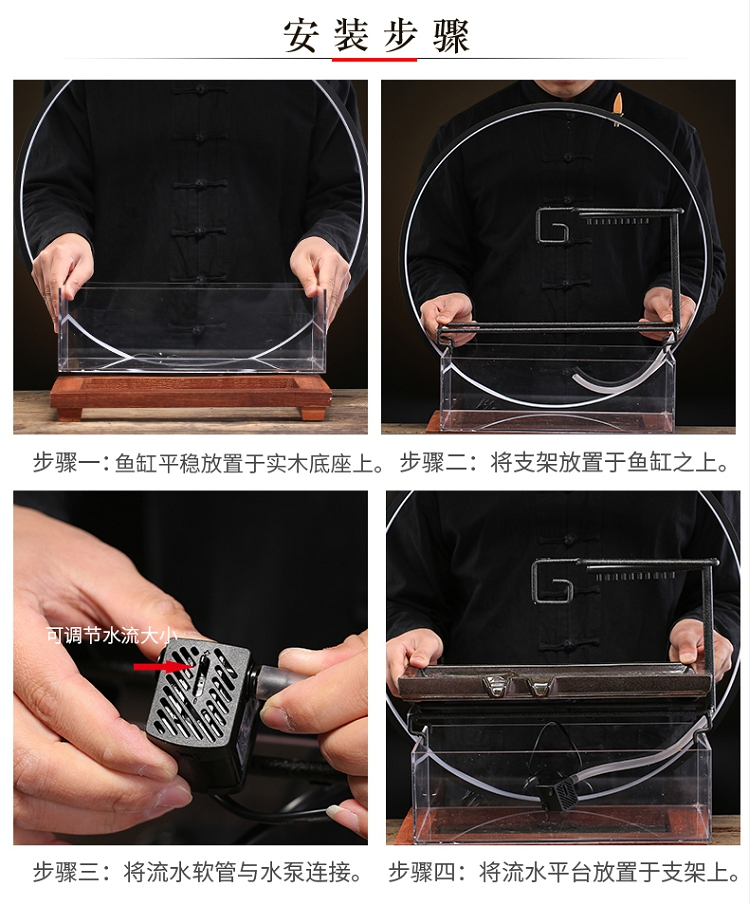 安装步骤

步骤一：鱼缸平稳放置于实木底座上。

步骤二：将支架放置于鱼缸之上。

可调节水流大小

步骤三：将流水软管与水泵连接。

步骤四：将流水平台放置于支架上。