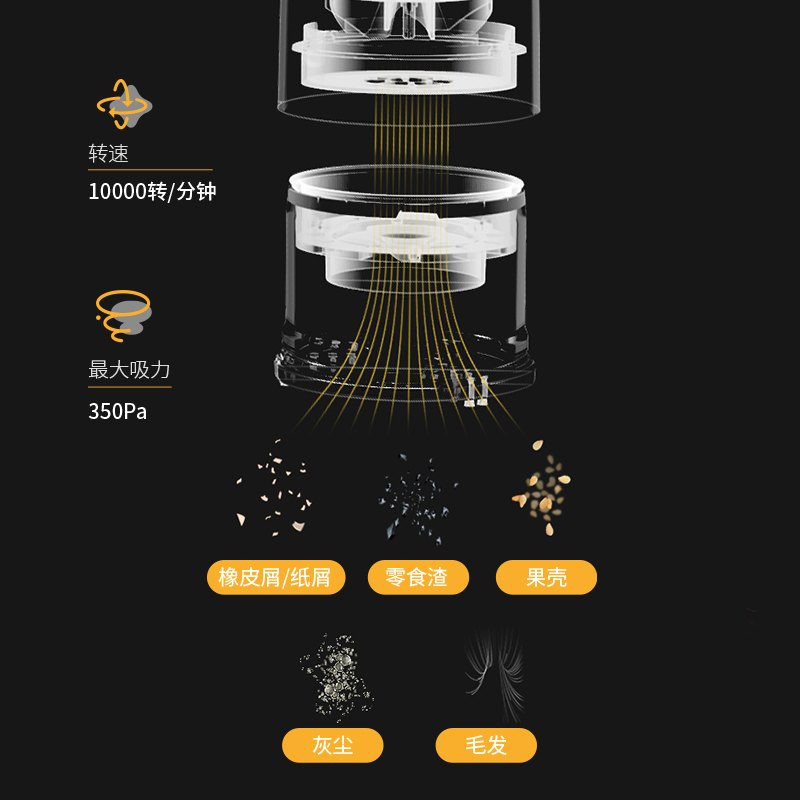 转速

10000转/分钟

最大吸力

350Pa

橡皮屑/纸屑

零食渣

果壳

灰尘

毛发