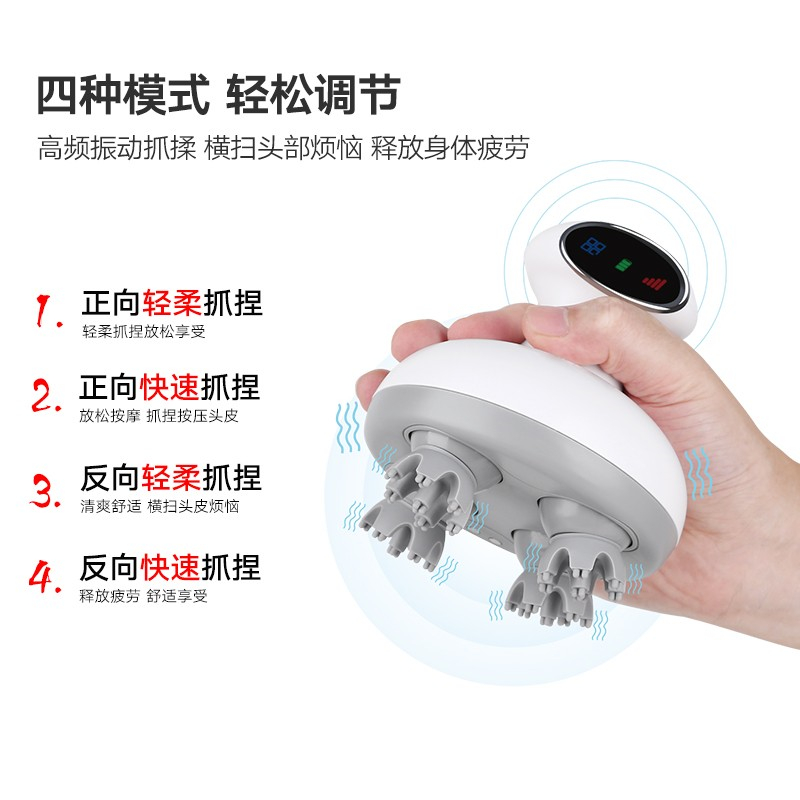 四种模式 轻松调节

高频振动抓揉 横扫头部烦恼 释放身体疲劳

1. 正向轻柔抓捏

轻柔抓捏放松享受

2. 正向快速抓捏

放松按摩 抓捏按压头皮

3. 反向轻柔抓捏

清爽舒适 横扫头皮烦恼

4. 反向快速抓捏

释放疲劳 舒适享受