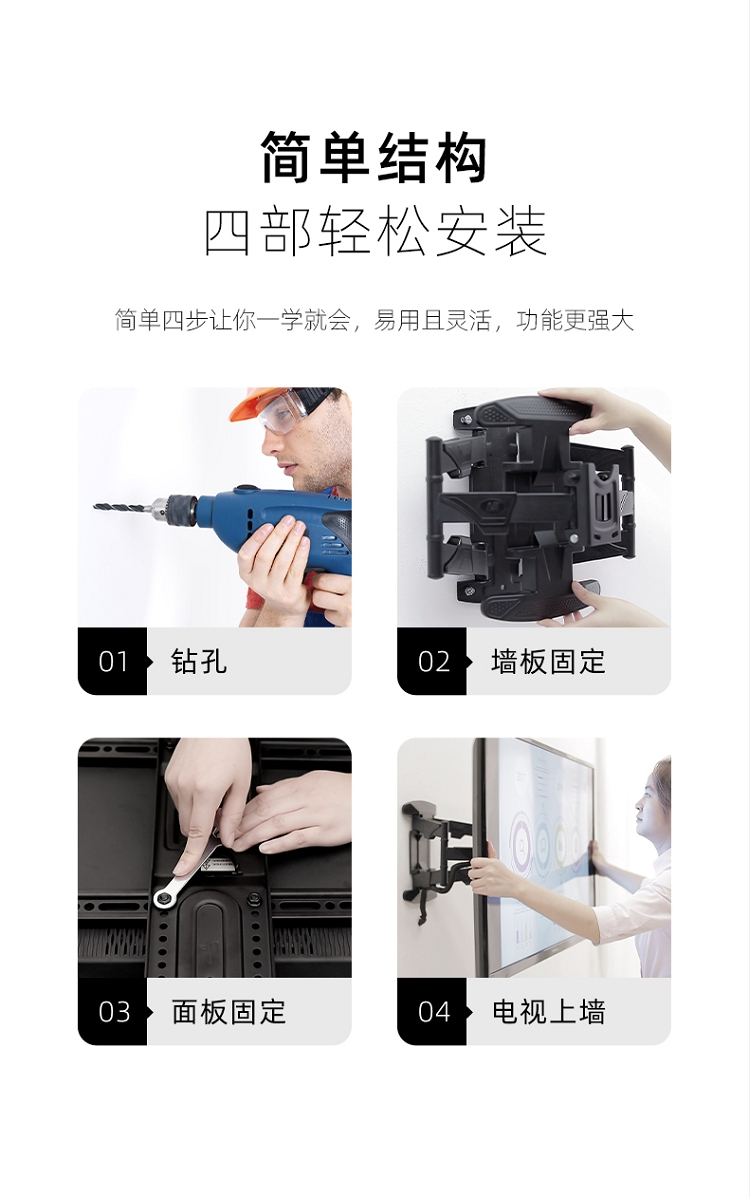 简单结构
四部轻松安装

简单四步让你一学就会，易用且灵活，功能更强大

01 钻孔

02 墙板固定

03 面板固定

04 电视上墙