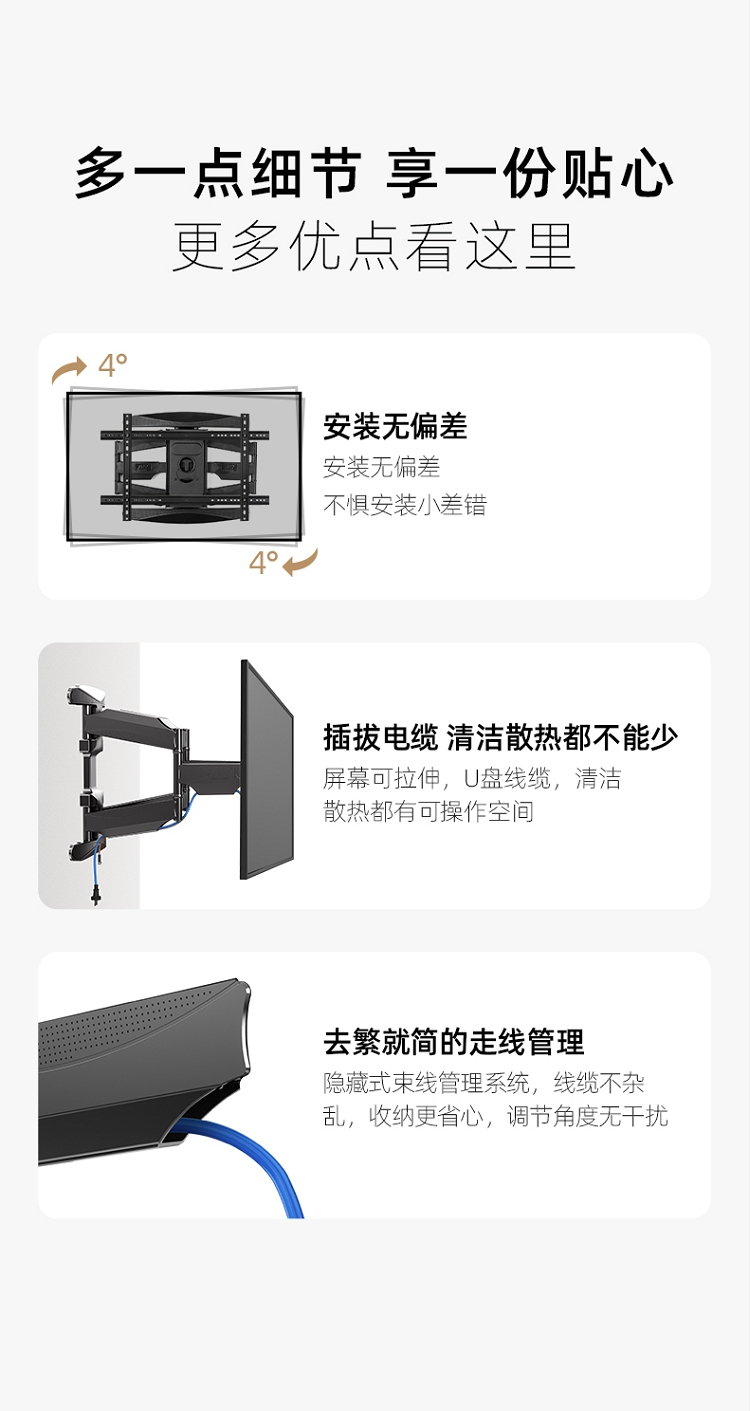 多一点细节 享一份贴心
更多优点看这里

4°
4°

安装无偏差
安装无偏差
不惧安装小差错

插拔电缆 清洁散热都不能少
屏幕可拉伸，U盘线缆，清洁散热都有可操作空间

去繁就简的走线管理
隐藏式束线管理系统，线缆不杂乱，收纳更省心，调节角度无干扰