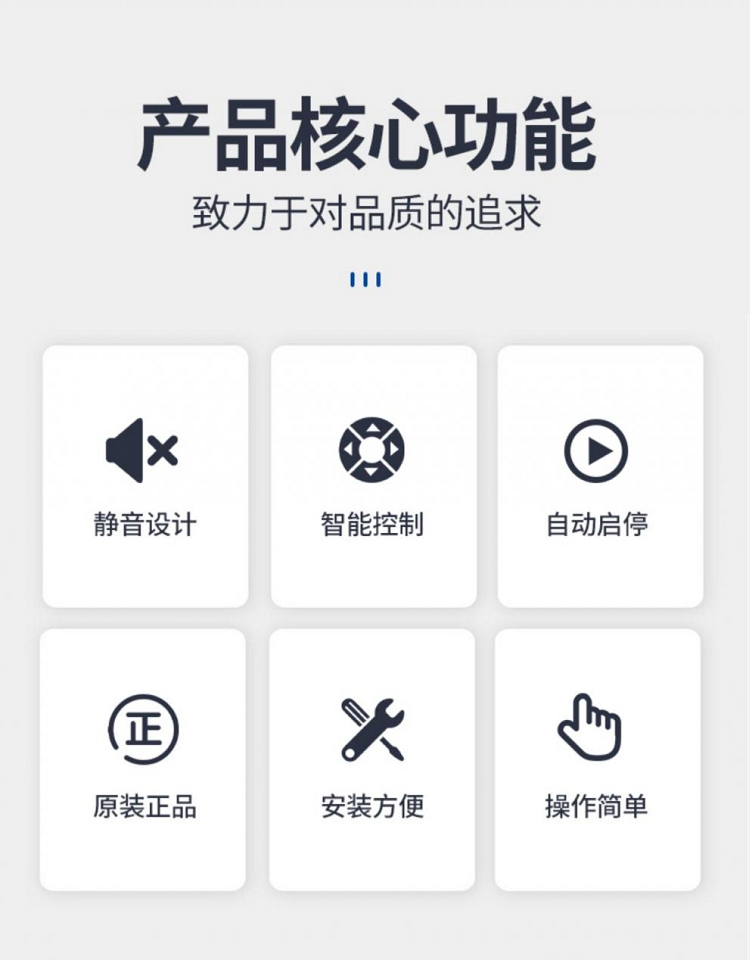 产品核心功能
致力于对品质的追求

静音设计

智能控制

自动启停

正

原装正品

安装方便

操作简单