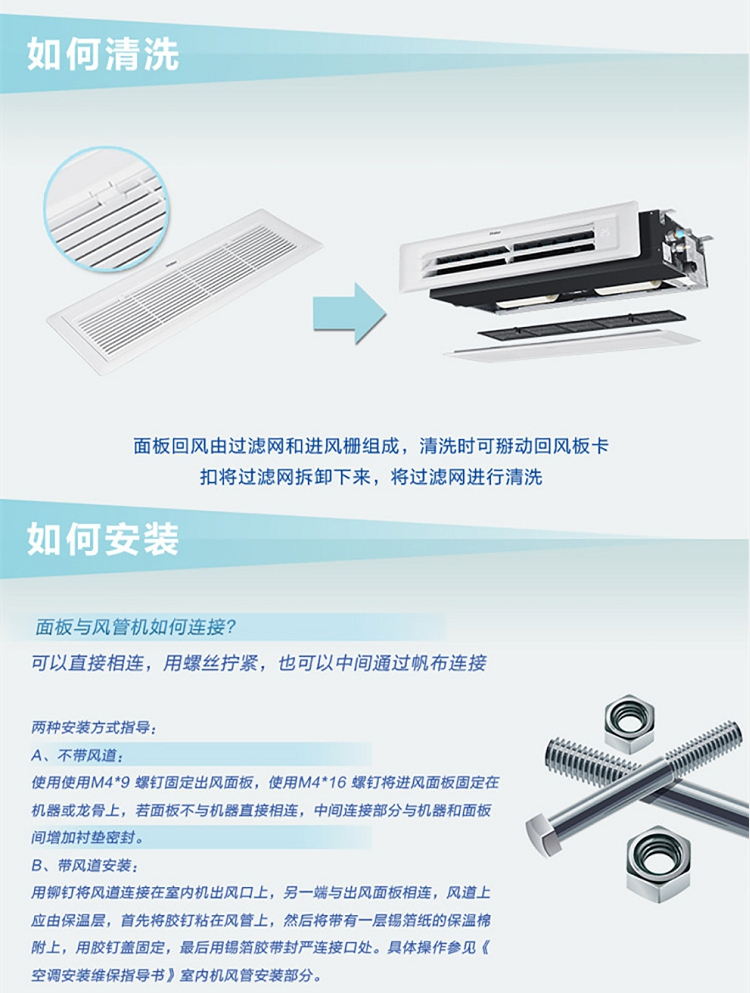 如何清洗

面板回风由过滤网和进风栅组成，清洗时可掰动回风板卡扣将过滤网拆卸下来，将过滤网进行清洗

如何安装

面板与风管机如何连接?

可以直接相连，用螺丝拧紧，也可以中间通过帆布连接

两种安装方式指导：

A、不带风道：

使用使用M4*9 螺钉固定出风面板，使用M4*16 螺钉将进风面板固定在机器或龙骨上，若面板不与机器直接相连，中间连接部分与机器和面板间增加衬垫密封。

B、带风道安装：

用铆钉将风道连接在室内机出风口上，另一端与出风面板相连，风道上应由保温层，首先将胶钉粘在风管上，然后将带有一层锡箔纸的保温棉附上，用胶钉盖固定，最后用锡箔胶带封严连接口处。具体操作参见《空调安装维保指导书》室内机风管安装部分。