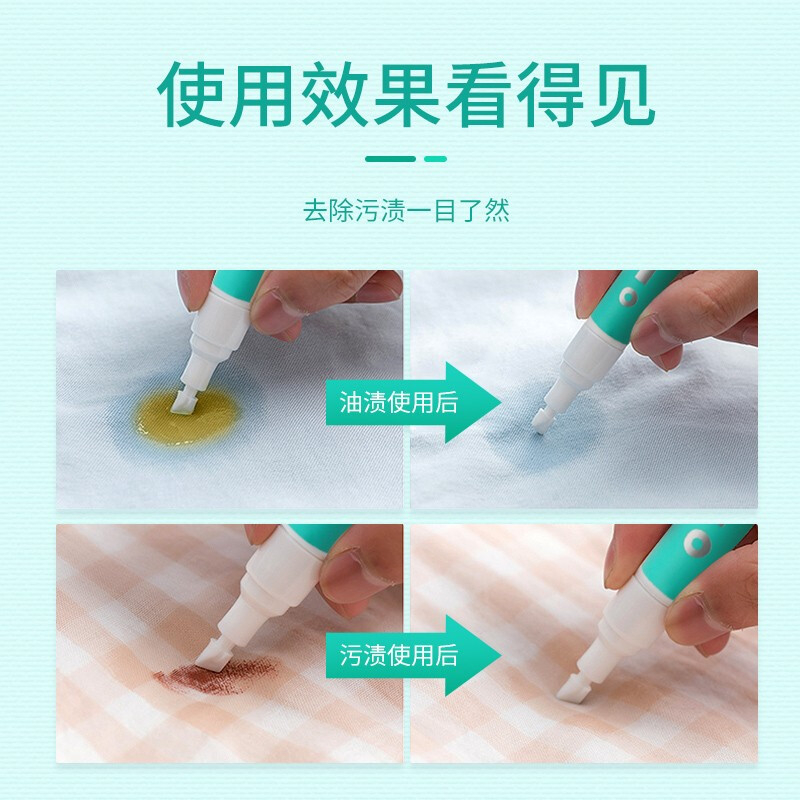 使用效果看得见

去除污渍一目了然

油渍使用后

污渍使用后