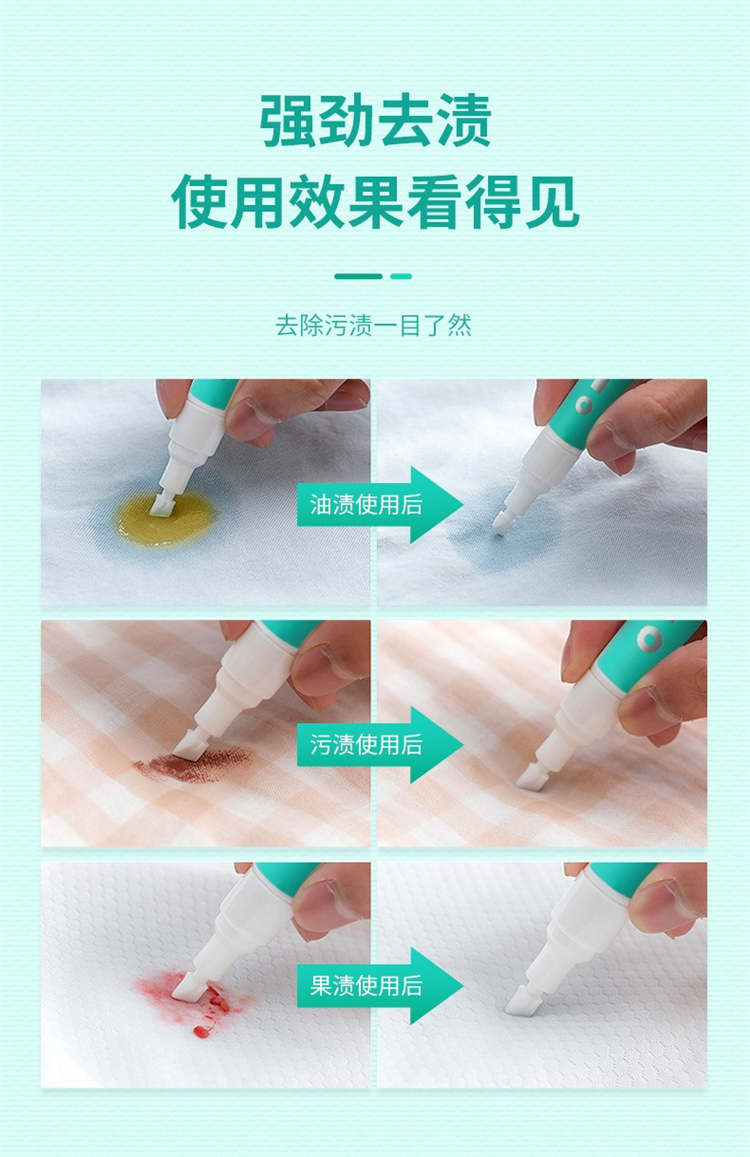 强劲去渍
使用效果看得见

去除污渍一目了然

油渍使用后

污渍使用后

果渍使用后