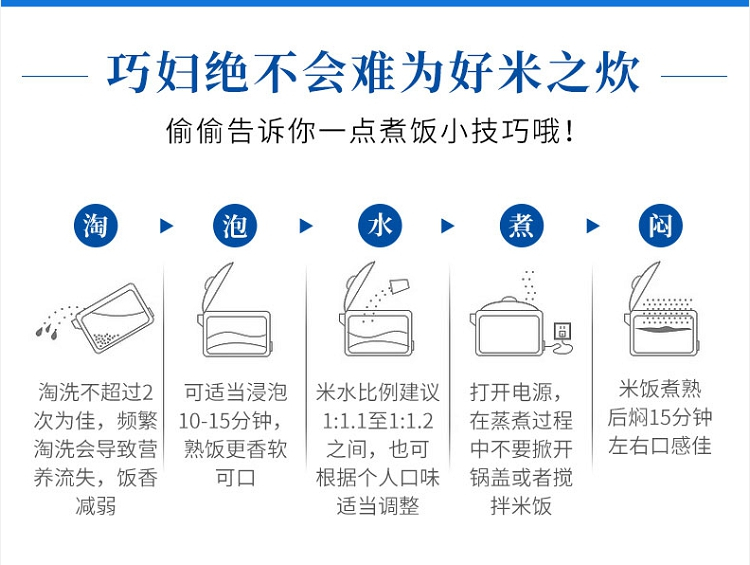 巧妇绝不会难为好米之炊

偷偷告诉你一点煮饭小技巧哦！

淘

淘洗不超过2次为佳，频繁淘洗会导致营养流失，饭香减弱

泡

可适当浸泡10-15分钟，熟饭更香软可口

水

米水比例建议1:1.1至1:1.2之间，也可根据个人口味适当调整

煮

打开电源，在蒸煮过程中不要掀开锅盖或者搅拌米饭

闷

米饭煮熟后焖15分钟左右口感佳