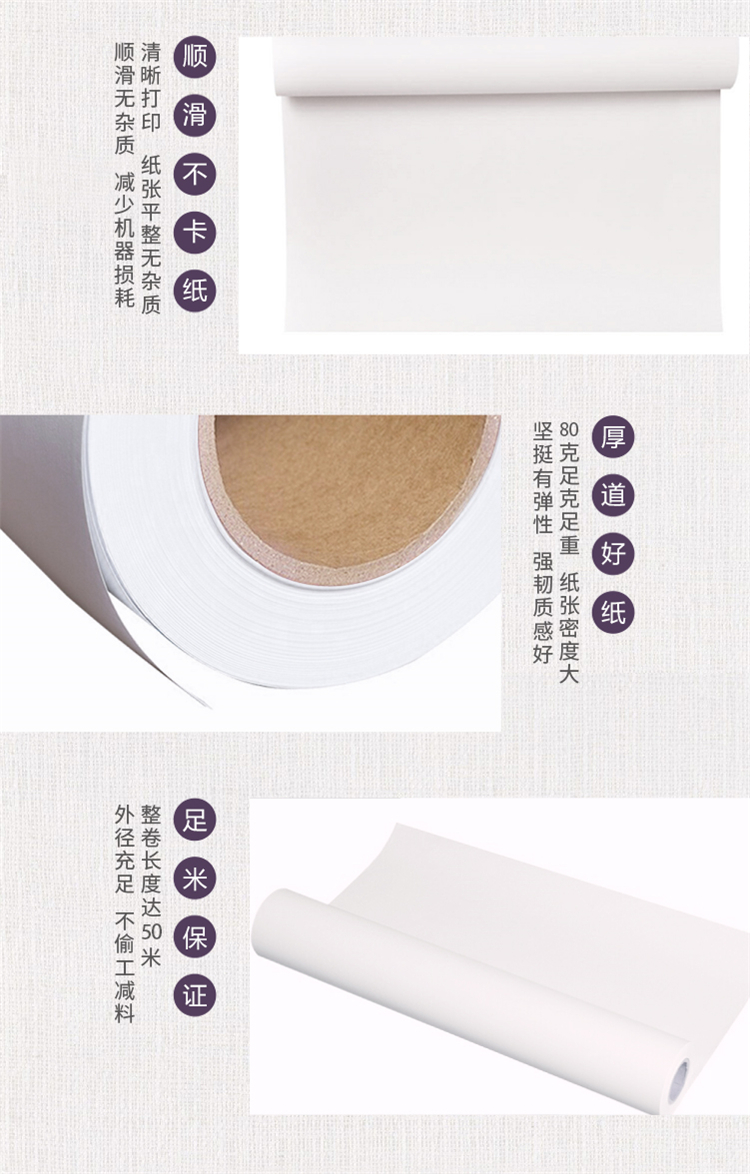 顺滑不卡纸

清晰打印 纸张平整无杂质
顺滑无杂质 减少机器损耗

厚道好纸

80克足克足重 纸张密度大
坚挺有弹性 强韧质感好

足米保证

整卷长度达50米
外径充足 不偷工减料