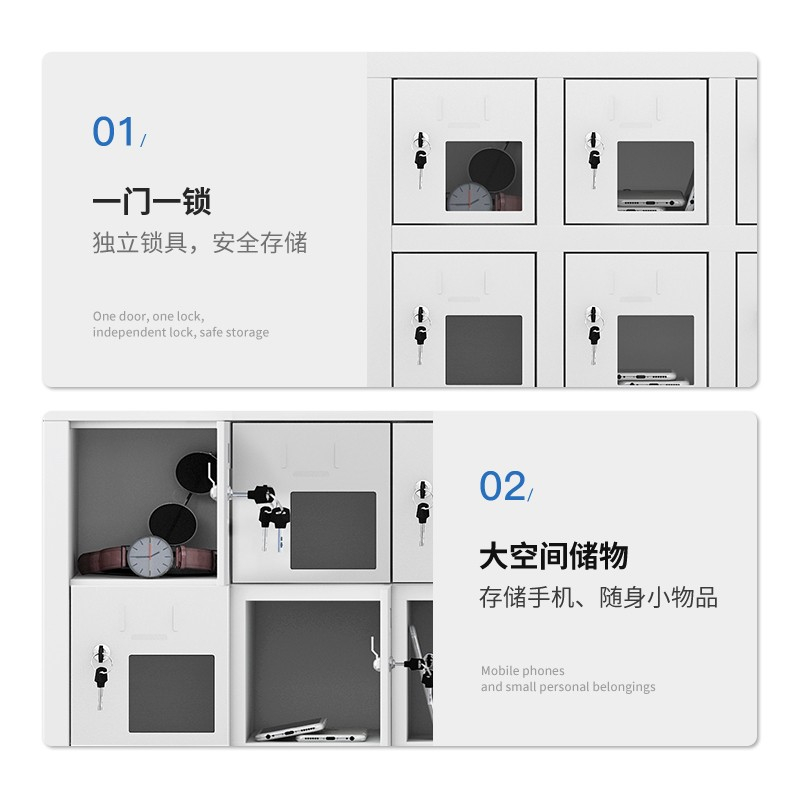 01/

一门一锁

独立锁具，安全存储

One door, one lock, independent lock, safe storage

02/

大空间储物

存储手机、随身小物品

Mobile phones and small personal belongings