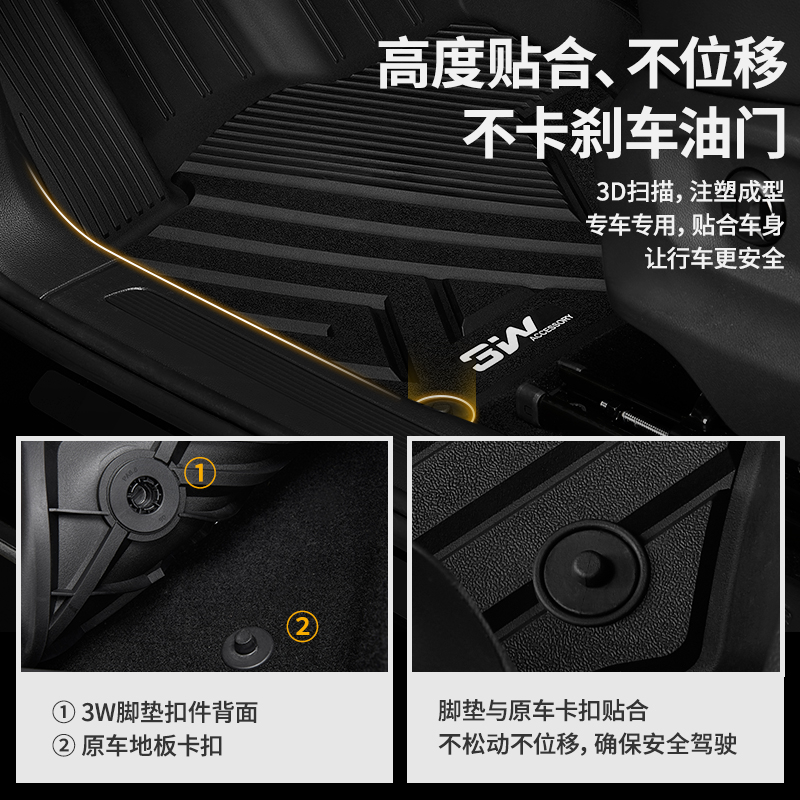 高度贴合、不位移
不卡刹车油门

3D扫描，注塑成型
专车专用，贴合车身
让行车更安全

3W ACCESSORY

①

②

① 3W脚垫扣件背面
② 原车地板卡扣

脚垫与原车卡扣贴合
不松动不位移，确保安全驾驶