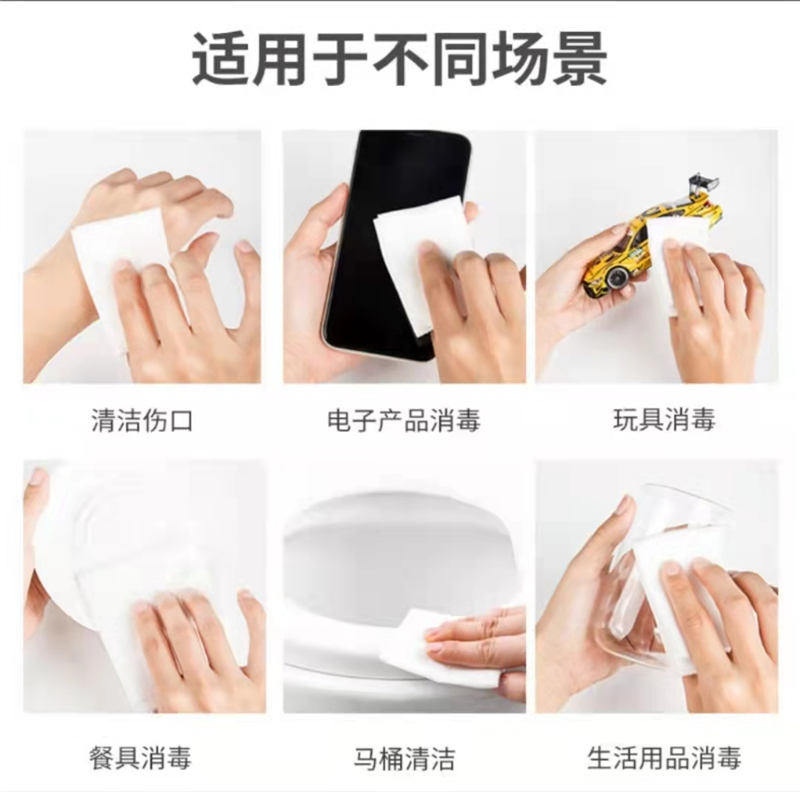 适用于不同场景

清洁伤口

电子产品消毒

玩具消毒

餐具消毒

马桶清洁

生活用品消毒