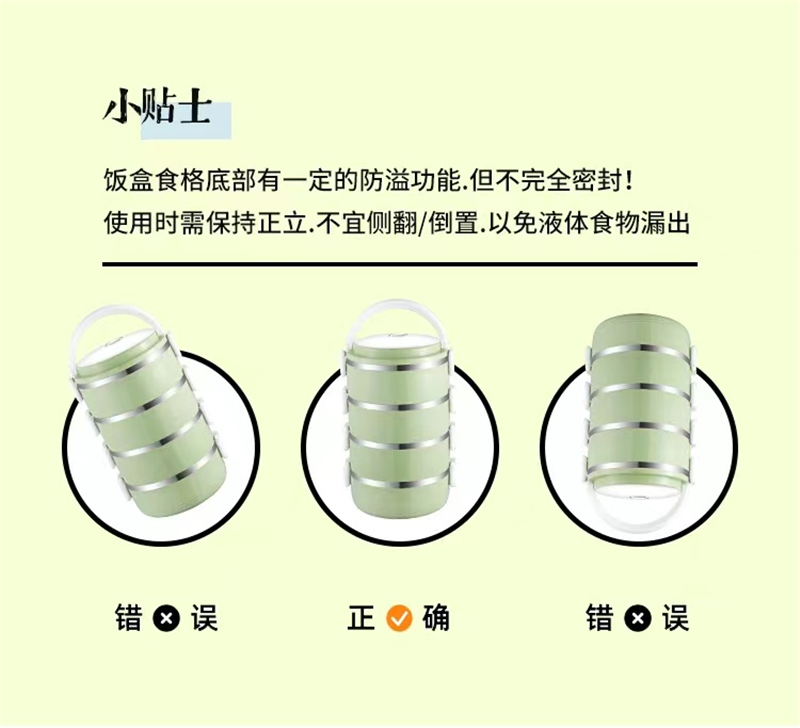 小贴士

饭盒食格底部有一定的防溢功能.但不完全密封!
使用时需保持正立.不宜侧翻/倒置.以免液体食物漏出

错 误

正 确

错 误