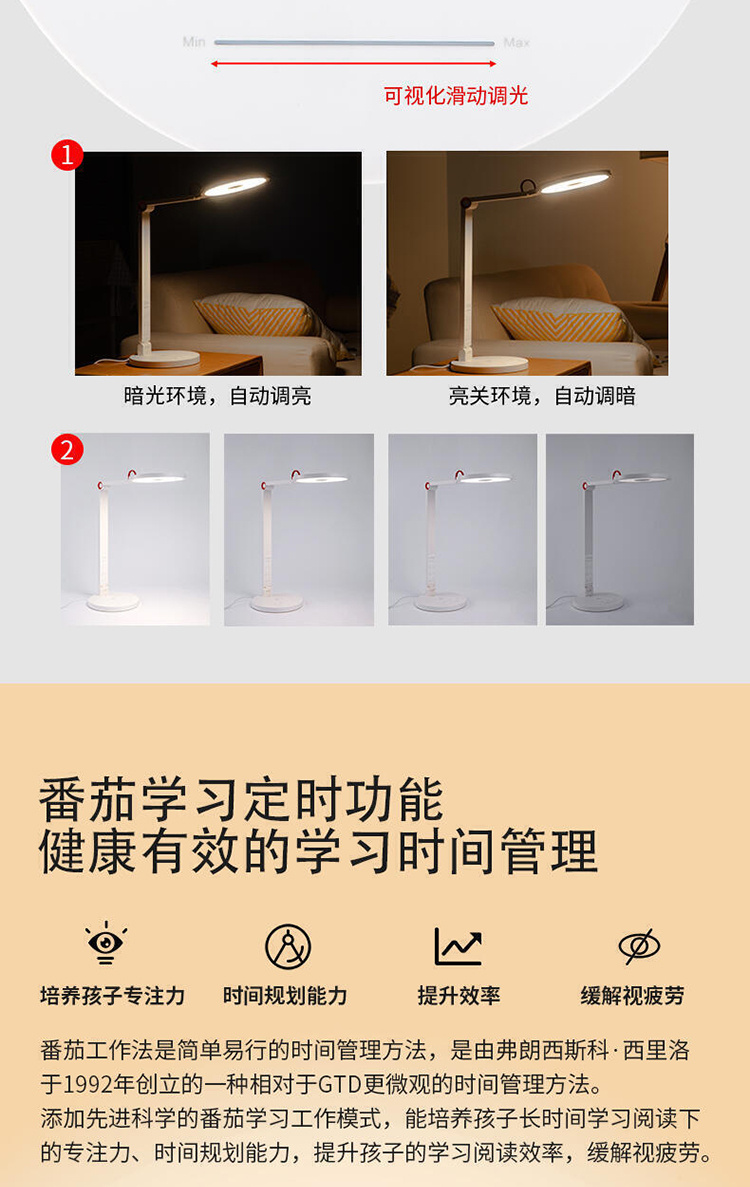 Min Max

可视化滑动调光

1

暗光环境，自动调亮

亮关环境，自动调暗

2

番茄学习定时功能
健康有效的学习时间管理

培养孩子专注力

时间规划能力

提升效率

缓解视疲劳

番茄工作法是简单易行的时间管理方法，是由弗朗西斯科·西里洛于1992年创立的一种相对于GTD更微观的时间管理方法。
添加先进科学的番茄学习工作模式，能培养孩子长时间学习阅读下的专注力、时间规划能力，提升孩子的学习阅读效率，缓解视疲劳。