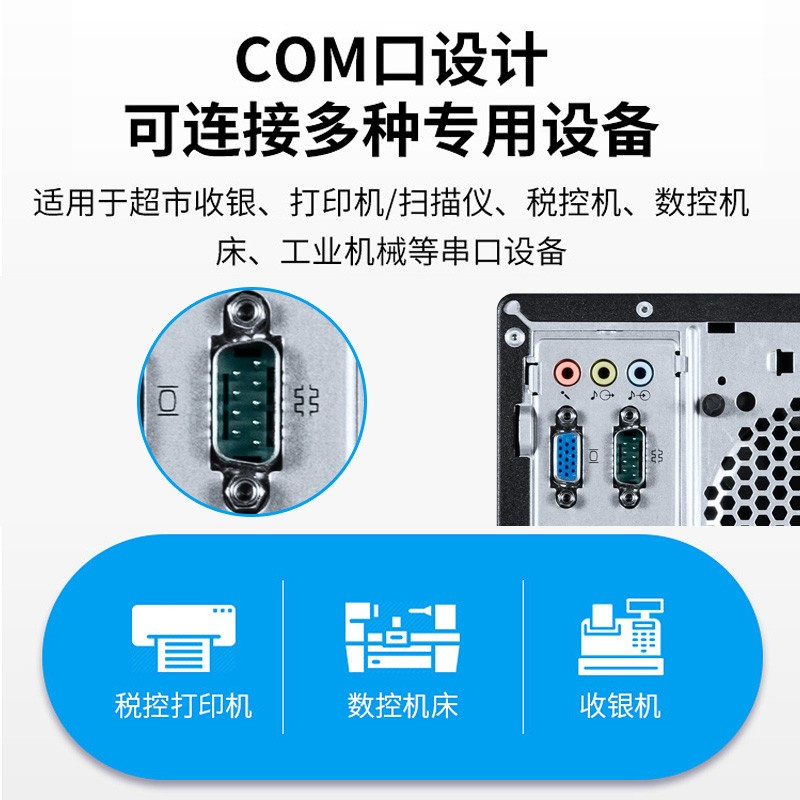 COM口设计
可连接多种专用设备

适用于超市收银、打印机/扫描仪、税控机、数控机床、工业机械等串口设备

税控打印机

数控机床

收银机