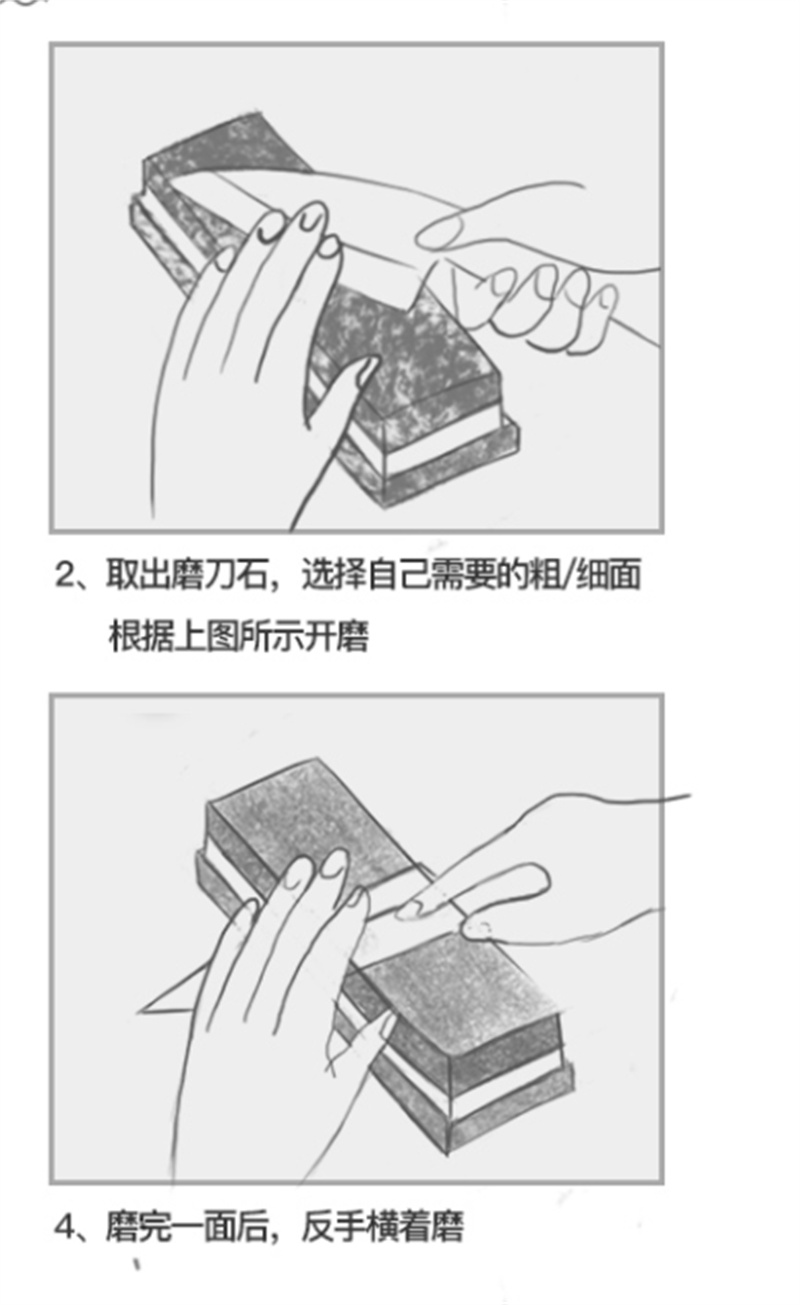 2、取出磨刀石，选择自己需要的粗/细面
根据上图所示开磨

4、磨完一面后，反手横着磨