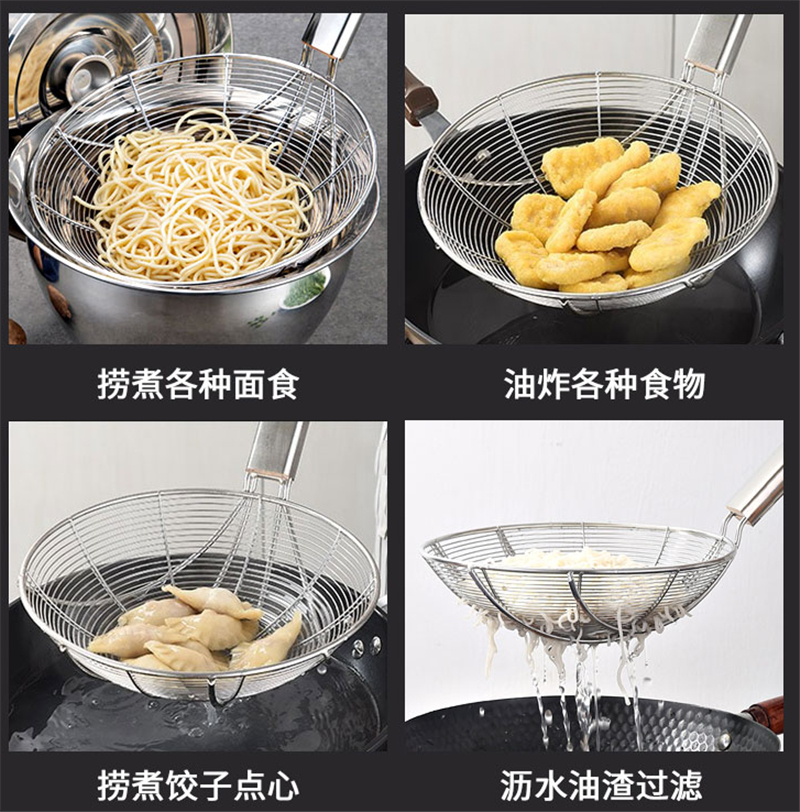 捞煮各种面食

油炸各种食物

捞煮饺子点心

沥水油渣过滤