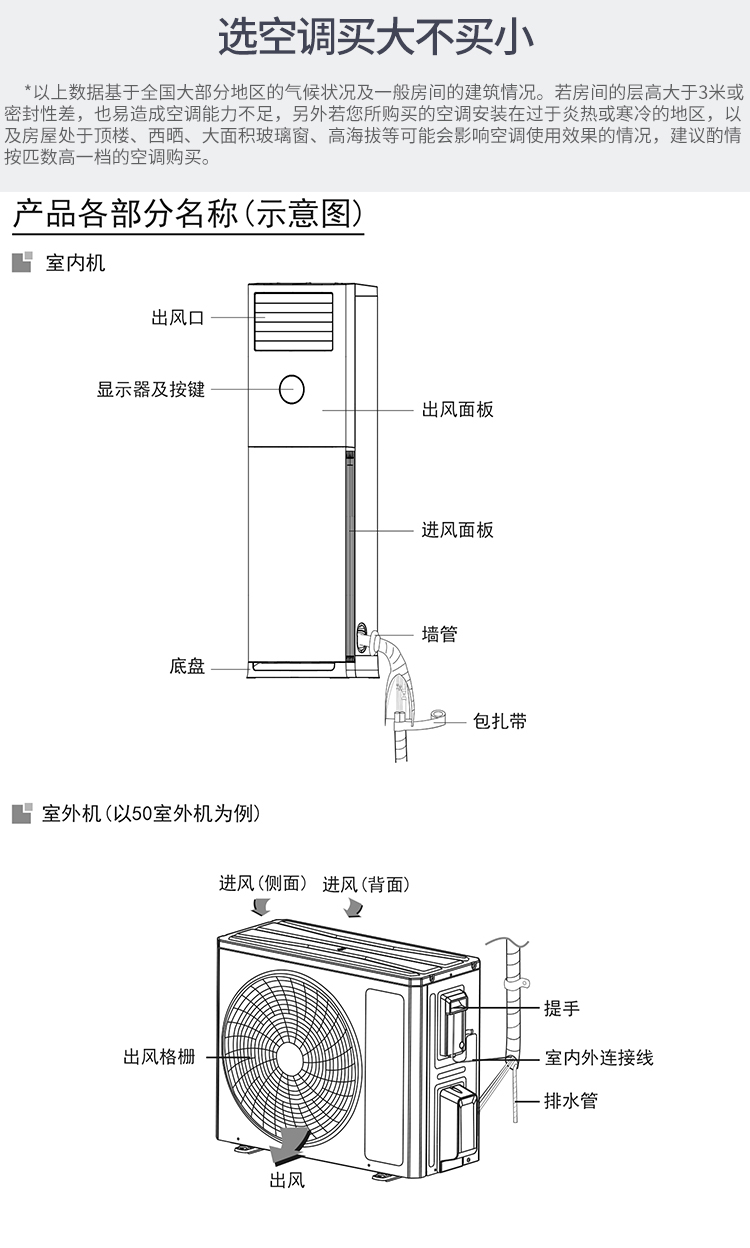 选空调买大不买小

*以上数据基于全国大部分地区的气候状况及一般房间的建筑情况。若房间的层高大于3米或密封性差，也易造成空调能力不足，另外若您所购买的空调安装在过于炎热或寒冷的地区，以及房屋处于顶楼、西晒、大面积玻璃窗、高海拔等可能会影响空调使用效果的情况，建议酌情按匹数高一档的空调购买。

产品各部分名称(示意图)

室内机

出风口
显示器及按键
出风面板
进风面板
墙管
底盘
包扎带

室外机(以50室外机为例)

进风(侧面)
进风(背面)
提手
出风格栅
室内外连接线
排水管
出风