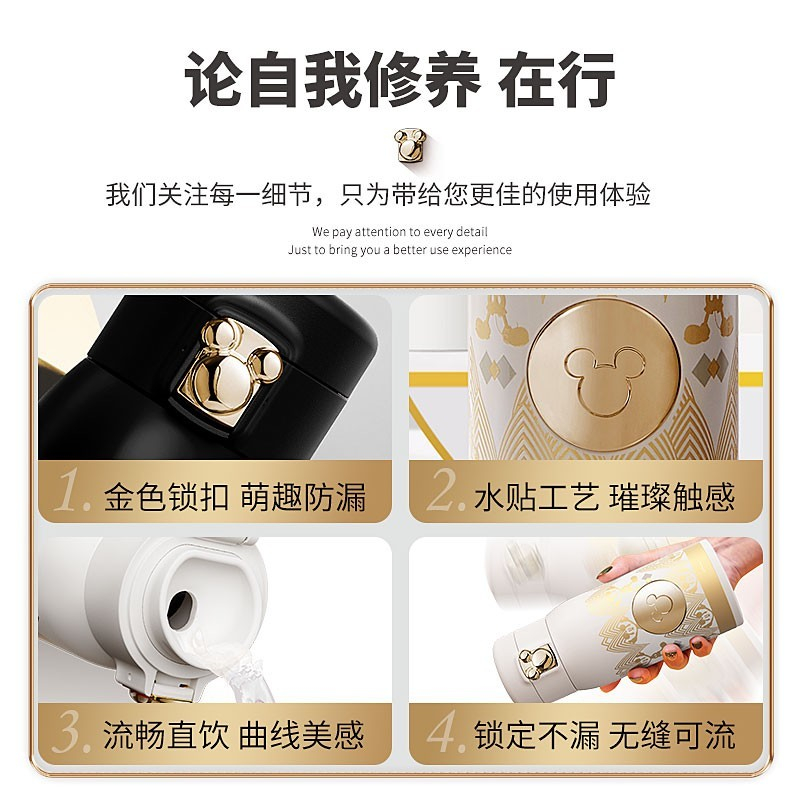 论自我修养 在行

我们关注每一细节，只为带给您更佳的使用体验

We pay attention to every detail
Just to bring you a better use experience

1. 金色锁扣 萌趣防漏

2. 水贴工艺 璀璨触感

3. 流畅直饮 曲线美感

4. 锁定不漏 无缝可流