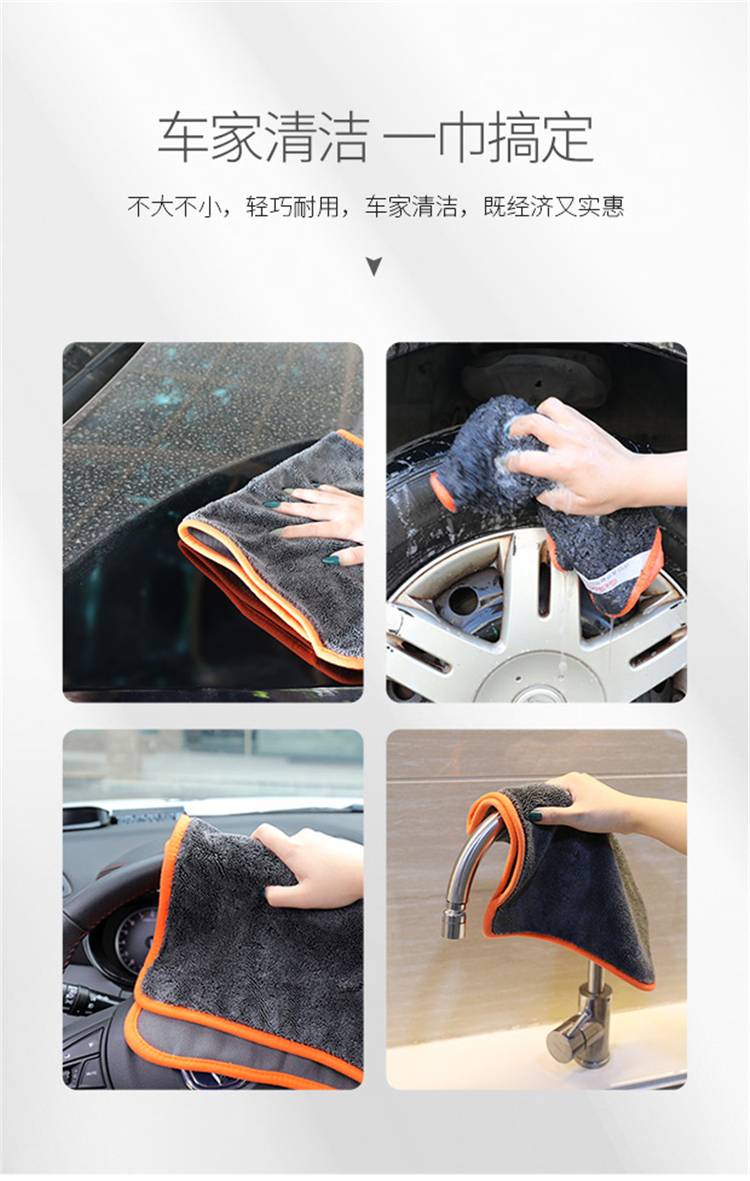 车家清洁 一巾搞定

不大不小，轻巧耐用，车家清洁，既经济又实惠