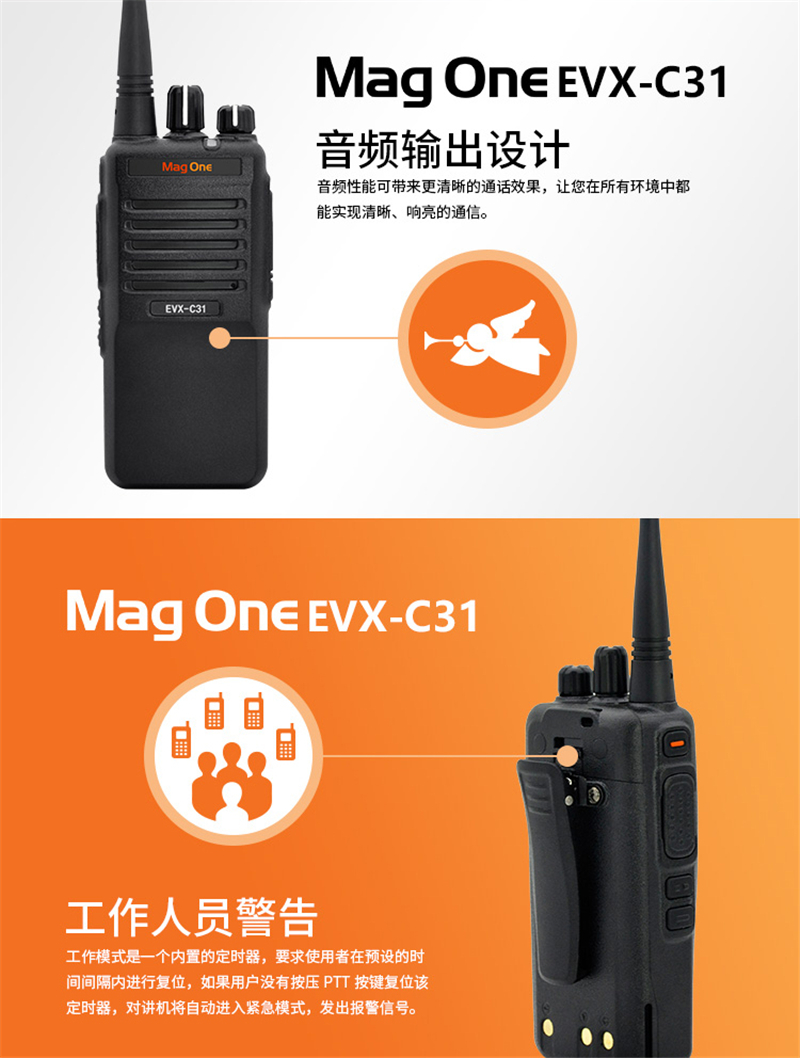 Mag One EVX-C31

音频输出设计

音频性能可带来更清晰的通话效果，让您在所有环境中都能实现清晰、响亮的通信。

Mag One

EVX-C31

Mag One EVX-C31

工作人员警告

工作模式是一个内置的定时器，要求使用者在预设的时间间隔内进行复位，如果用户没有按压 PTT 按键复位该定时器，对讲机将自动进入紧急模式，发出报警信号。