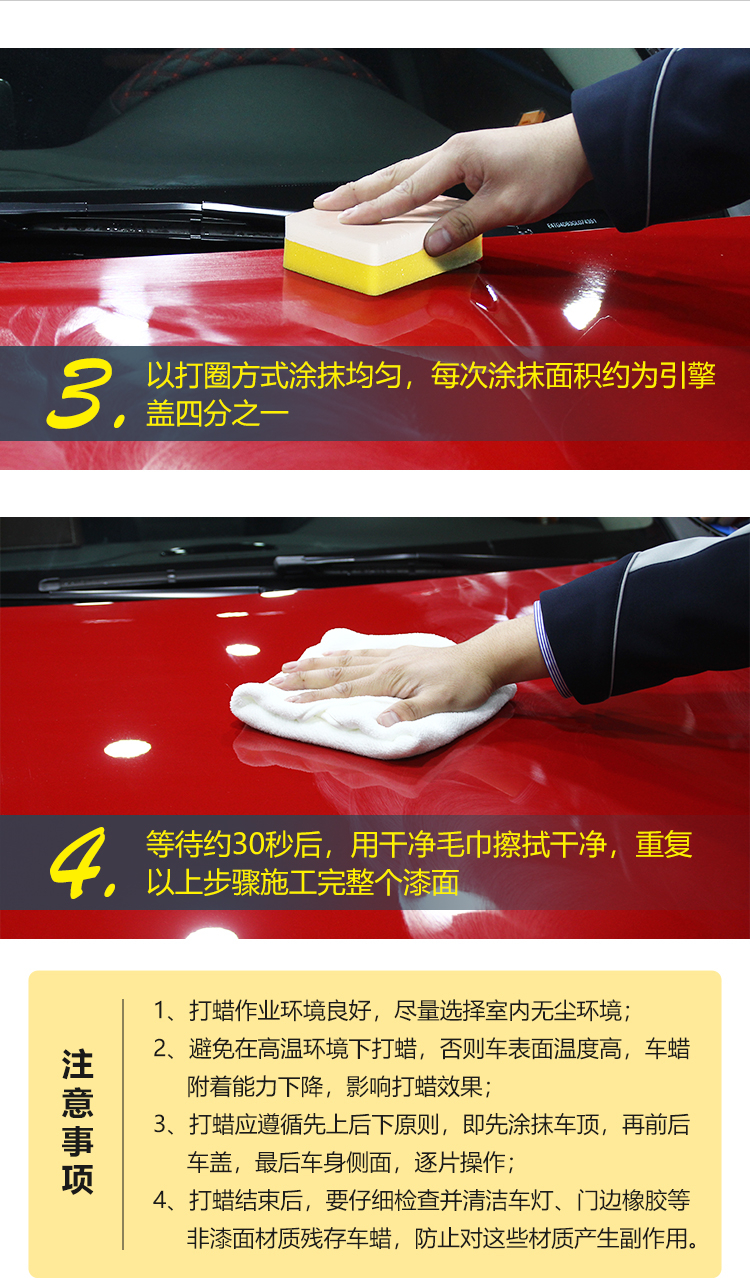 3. 以打圈方式涂抹均匀，每次涂抹面积约为引擎盖四分之一

4. 等待约30秒后，用干净毛巾擦拭干净，重复以上步骤施工完整个漆面

注意事项

1、打蜡作业环境良好，尽量选择室内无尘环境；
2、避免在高温环境下打蜡，否则车表面温度高，车蜡附着能力下降，影响打蜡效果；
3、打蜡应遵循先上后下原则，即先涂抹车顶，再前后车盖，最后车身侧面，逐片操作；
4、打蜡结束后，要仔细检查并清洁车灯、门边橡胶等非漆面材质残存车蜡，防止对这些材质产生副作用。