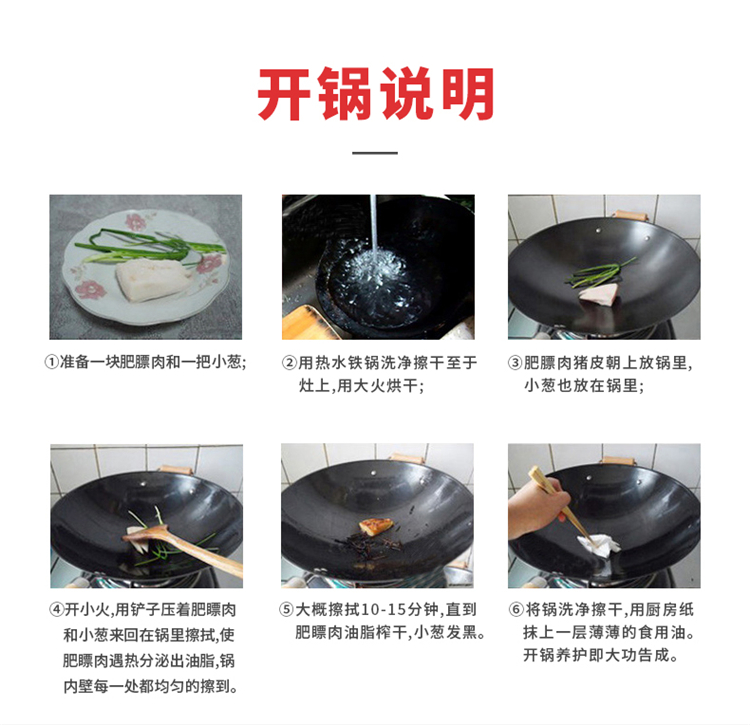 开锅说明

①准备一块肥膘肉和一把小葱;

②用热水铁锅洗净擦干至于灶上,用大火烘干;

③肥膘肉猪皮朝上放锅里,小葱也放在锅里;

④开小火,用铲子压着肥膘肉和小葱来回在锅里擦拭,使肥膘肉遇热分泌出油脂,锅内壁每一处都均匀的擦到。

⑤大概擦拭10-15分钟,直到肥膘肉油脂榨干,小葱发黑。

⑥将锅洗净擦干,用厨房纸抹上一层薄薄的食用油。开锅养护即大功告成。