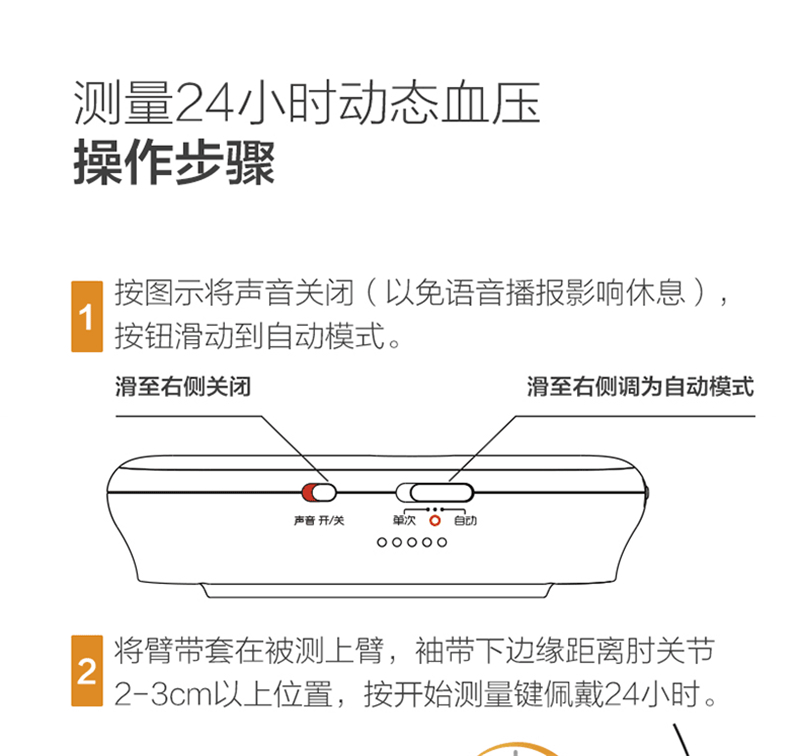 测量24小时动态血压
操作步骤

1 按图示将声音关闭（以免语音播报影响休息），按钮滑动到自动模式。

滑至右侧关闭

滑至右侧调为自动模式

声音 开/关

单次 自动

2 将臂带套在被测上臂，袖带下边缘距离肘关节2-3cm以上位置，按开始测量键佩戴24小时。