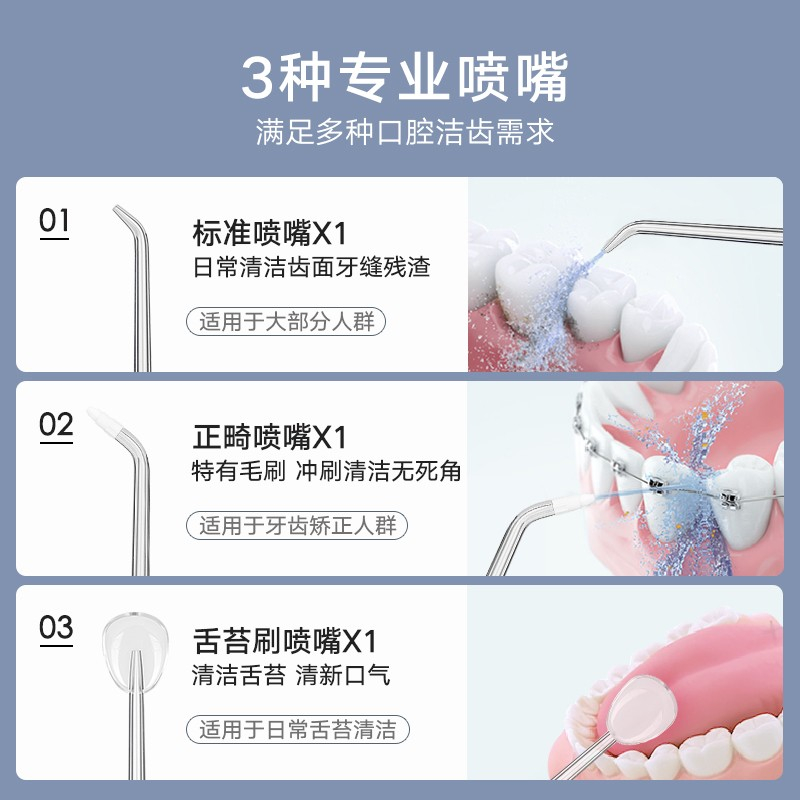 3种专业喷嘴

满足多种口腔洁齿需求

01

标准喷嘴X1

日常清洁齿面牙缝残渣

适用于大部分人群

02

正畸喷嘴X1

特有毛刷 冲刷清洁无死角

适用于牙齿矫正人群

03

舌苔刷喷嘴X1

清洁舌苔 清新口气

适用于日常舌苔清洁