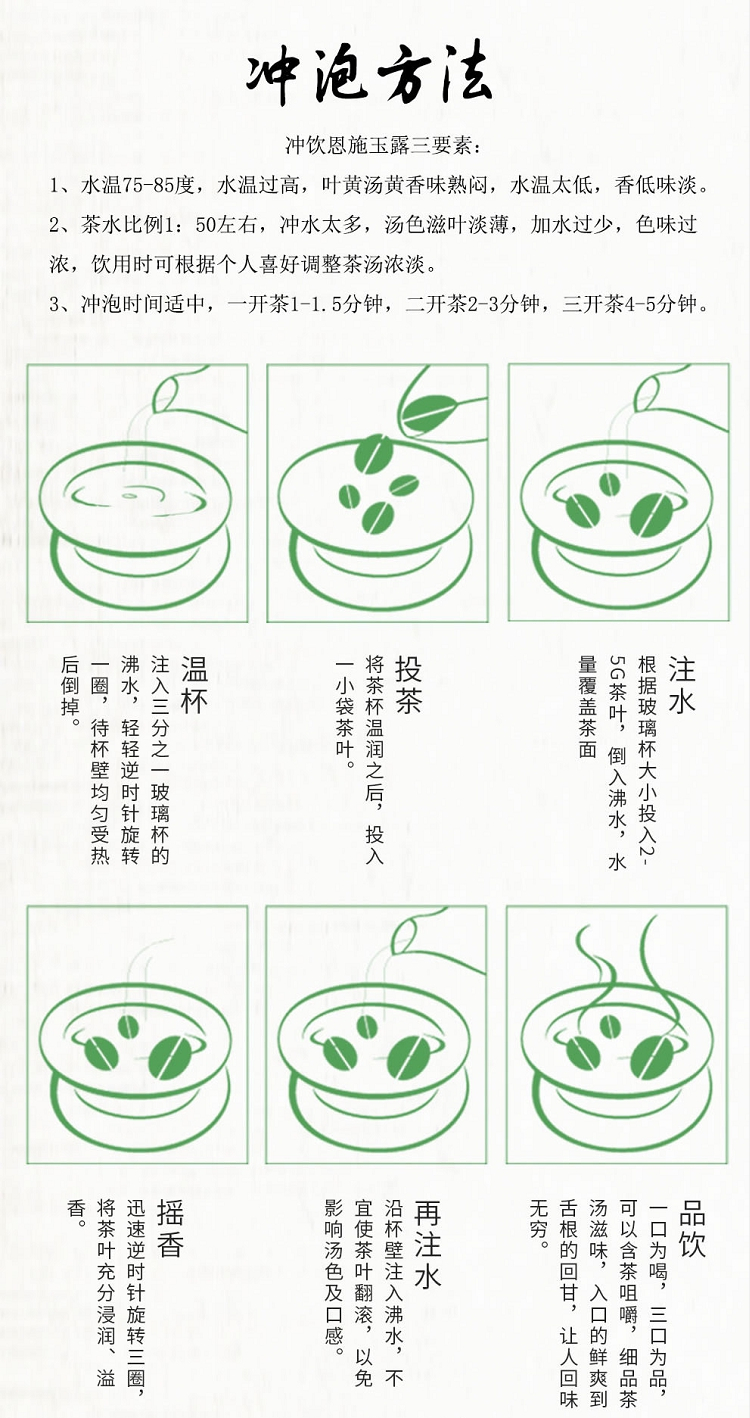 冲泡方法

冲饮恩施玉露三要素：

1、水温75-85度，水温过高，叶黄汤黄香味熟闷，水温太低，香低味淡。

2、茶水比例1：50左右，冲水太多，汤色滋叶淡薄，加水过少，色味过浓，饮用时可根据个人喜好调整茶汤浓淡。

3、冲泡时间适中，一开茶1-1.5分钟，二开茶2-3分钟，三开茶4-5分钟。

温杯

注入三分之一玻璃杯的沸水，轻轻逆时针旋转一圈，待杯壁均匀受热后倒掉。

投茶

将茶杯温润之后，投入一小袋茶叶。

注水

根据玻璃杯大小投入2-5G茶叶，倒入沸水，水量覆盖茶面

摇香

迅速逆时针旋转三圈，将茶叶充分浸润、溢香。

再注水

沿杯壁注入沸水，不宜使茶叶翻滚，以免影响汤色及口感。

品饮

一口为喝，三口为品，可以含茶咀嚼，细品茶汤滋味，入口的鲜爽到舌根的回甘，让人回味无穷。