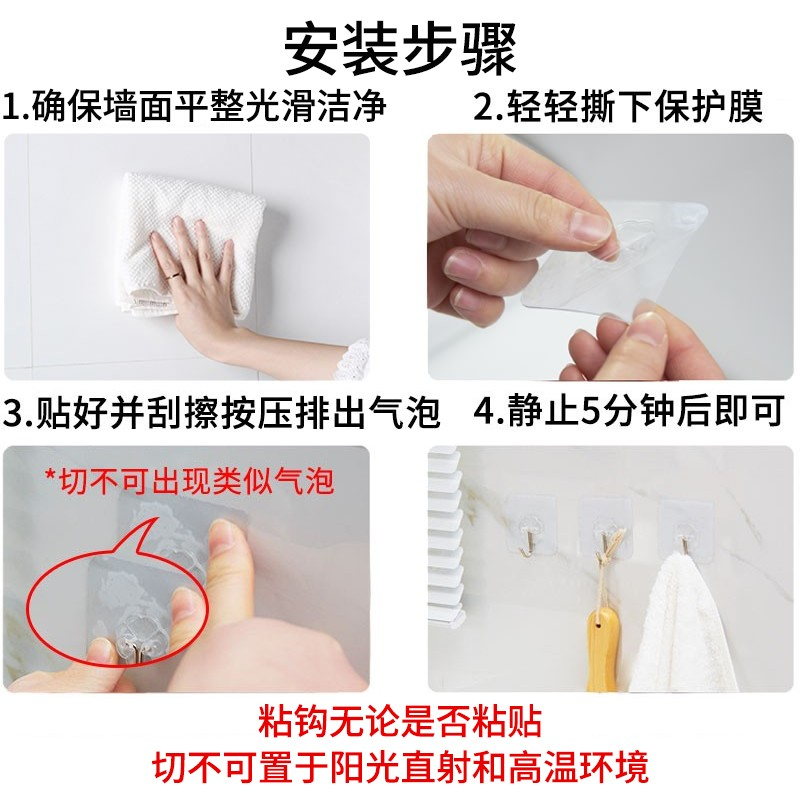 安装步骤

1.确保墙面平整光滑洁净

2.轻轻撕下保护膜

3.贴好并刮擦按压排出气泡

*切不可出现类似气泡

4.静止5分钟后即可

粘钩无论是否粘贴
切不可置于阳光直射和高温环境