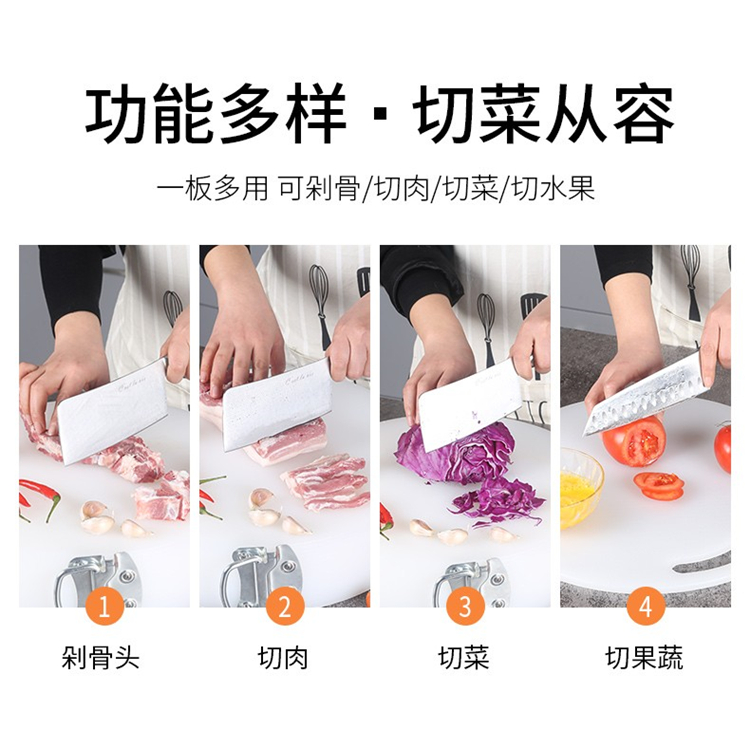 功能多样 · 切菜从容

一板多用 可剁骨/切肉/切菜/切水果

1
剁骨头

2
切肉

3
切菜

4
切果蔬