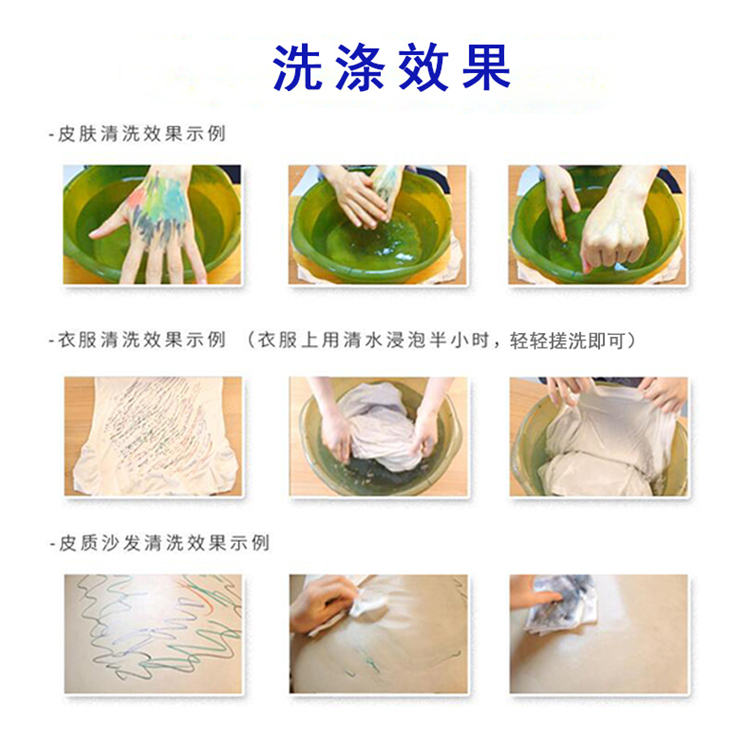 洗涤效果

-皮肤清洗效果示例

-衣服清洗效果示例 （衣服上用清水浸泡半小时，轻轻搓洗即可）

-皮质沙发清洗效果示例