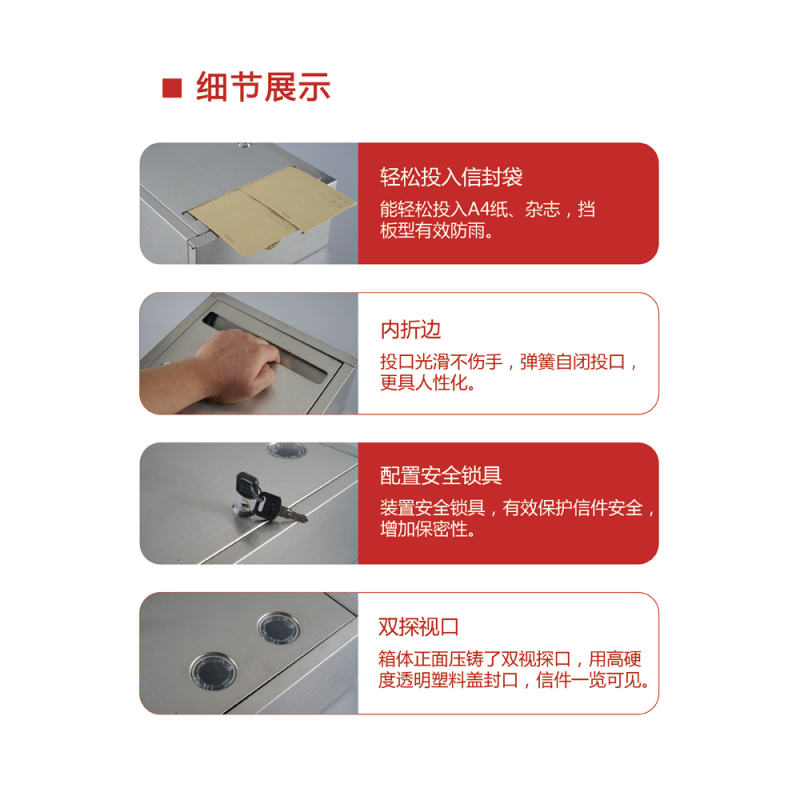 ■ 细节展示

轻松投入信封袋

能轻松投入A4纸、杂志，挡板型有效防雨。

内折边

投口光滑不伤手，弹簧自闭投口，更具人性化。

配置安全锁具

装置安全锁具，有效保护信件安全，增加保密性。

双探视口

箱体正面压铸了双视探口，用高硬度透明塑料盖封口，信件一览可见。