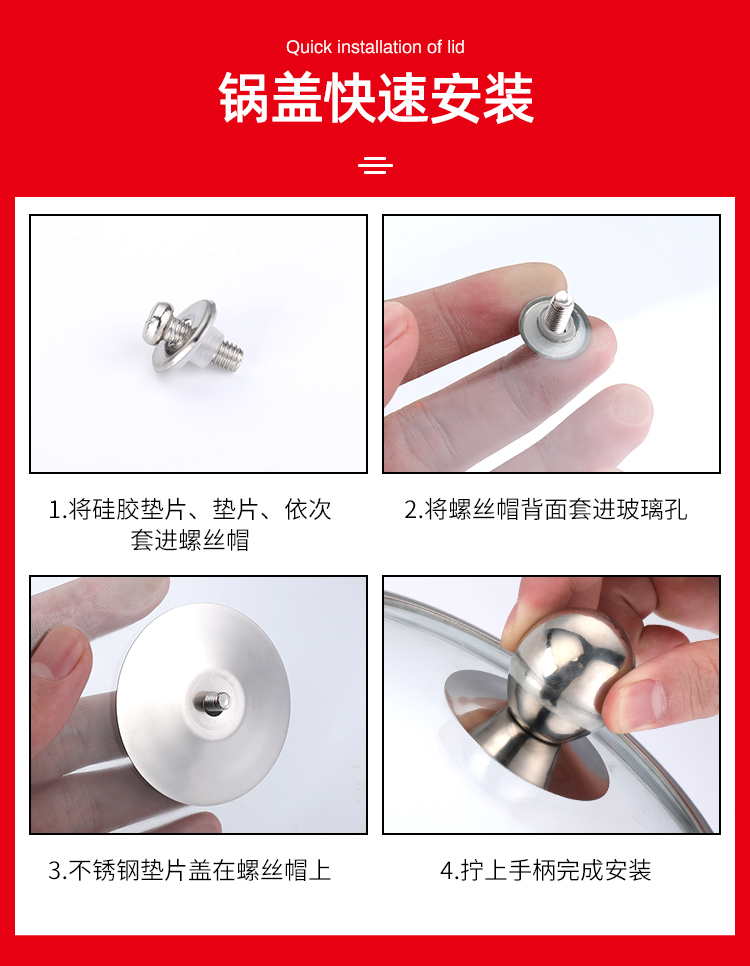 Quick installation of lid

锅盖快速安装

1.将硅胶垫片、垫片、依次套进螺丝帽

2.将螺丝帽背面套进玻璃孔

3.不锈钢垫片盖在螺丝帽上

4.拧上手柄完成安装