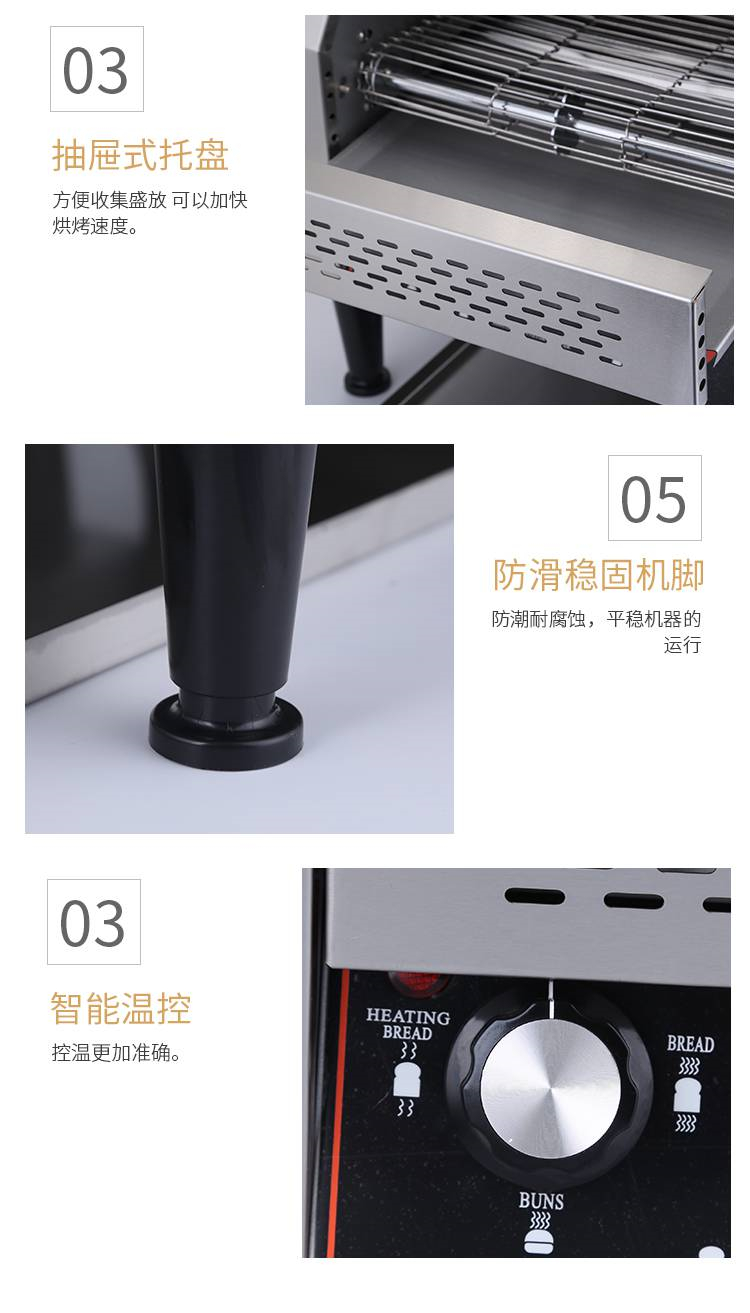 03

抽屉式托盘

方便收集盛放 可以加快烘烤速度。

05

防滑稳固机脚

防潮耐腐蚀，平稳机器的运行

03

智能温控

控温更加准确。

HEATING BREAD

BREAD

BUNS