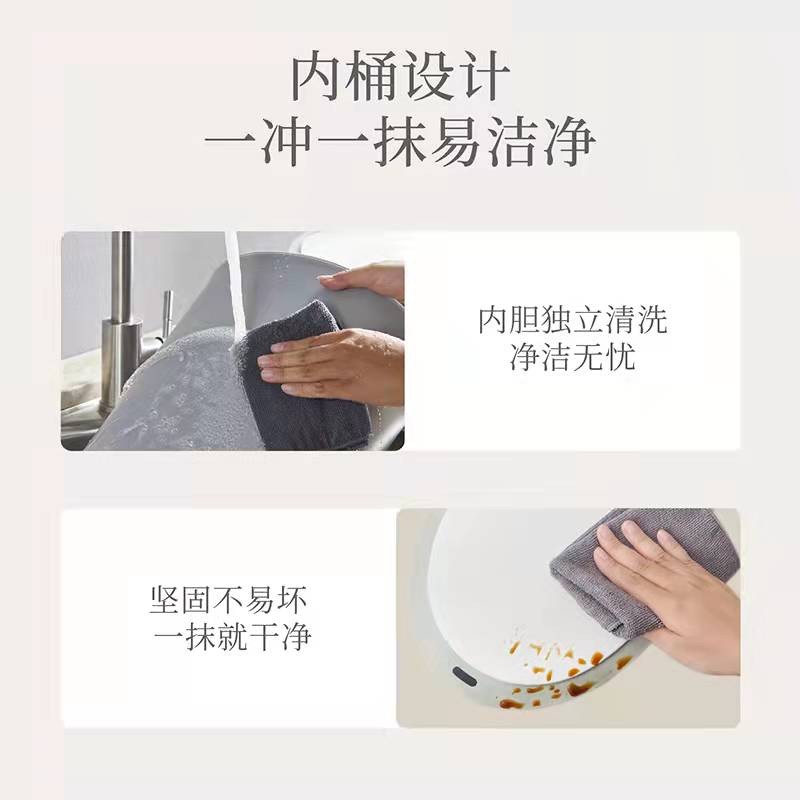 内桶设计
一冲一抹易洁净

内胆独立清洗
净洁无忧

坚固不易坏
一抹就干净