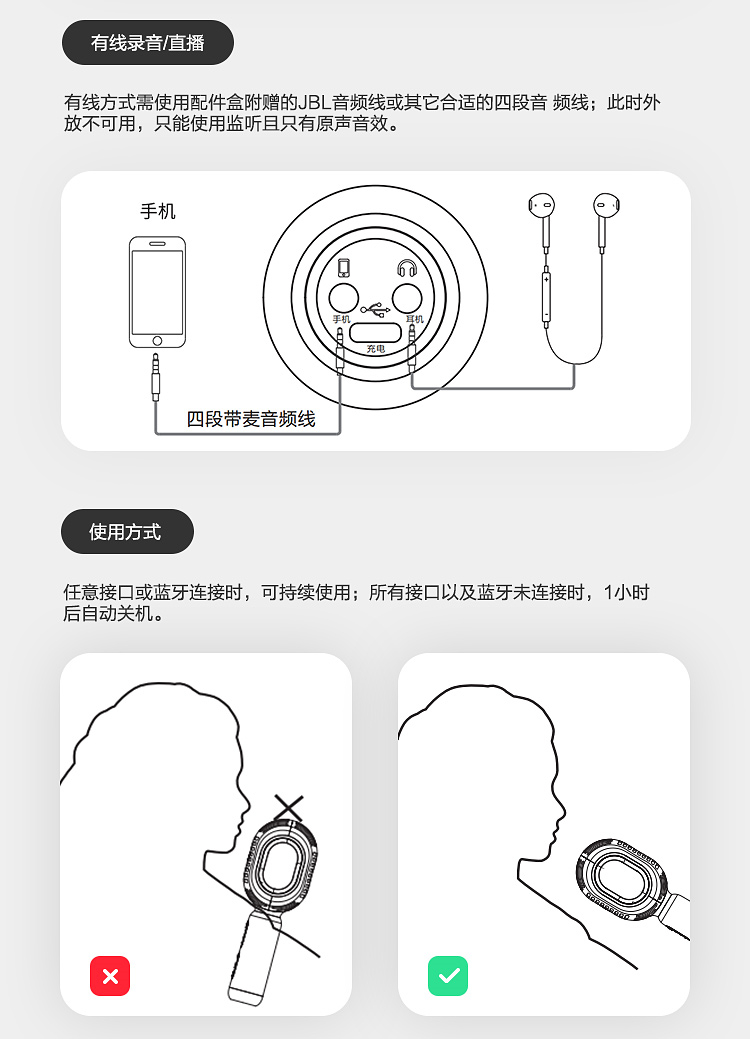 有线录音/直播

有线方式需使用配件盒附赠的JBL音频线或其它合适的四段音 频线；此时外放不可用，只能使用监听且只有原声音效。

手机

手机

耳机

充电

四段带麦音频线

使用方式

任意接口或蓝牙连接时，可持续使用；所有接口以及蓝牙未连接时，1小时后自动关机。