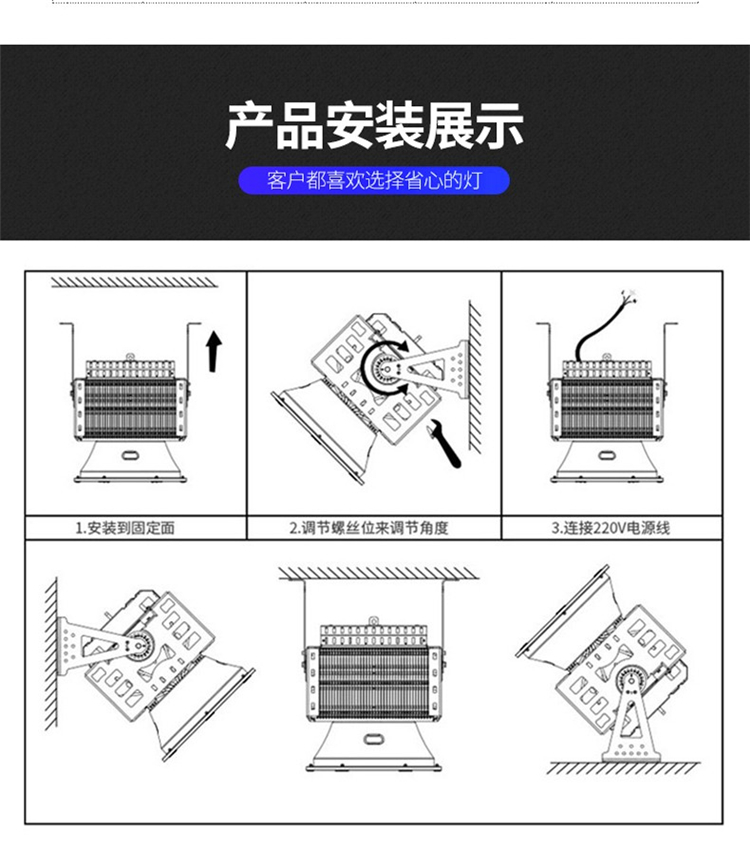 产品安装展示

客户都喜欢选择省心的灯

1.安装到固定面

2.调节螺丝位来调节角度

3.连接220V电源线