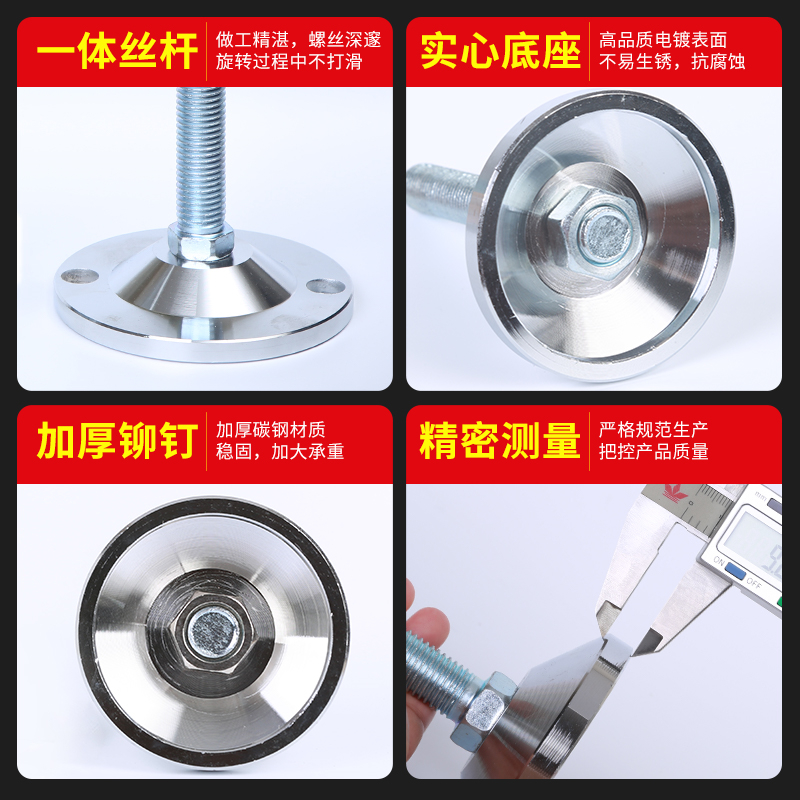 一体丝杆
做工精湛，螺丝深邃
旋转过程中不打滑

实心底座
高品质电镀表面
不易生锈，抗腐蚀

加厚铆钉
加厚碳钢材质
稳固，加大承重

精密测量
严格规范生产
把控产品质量

ON OFF