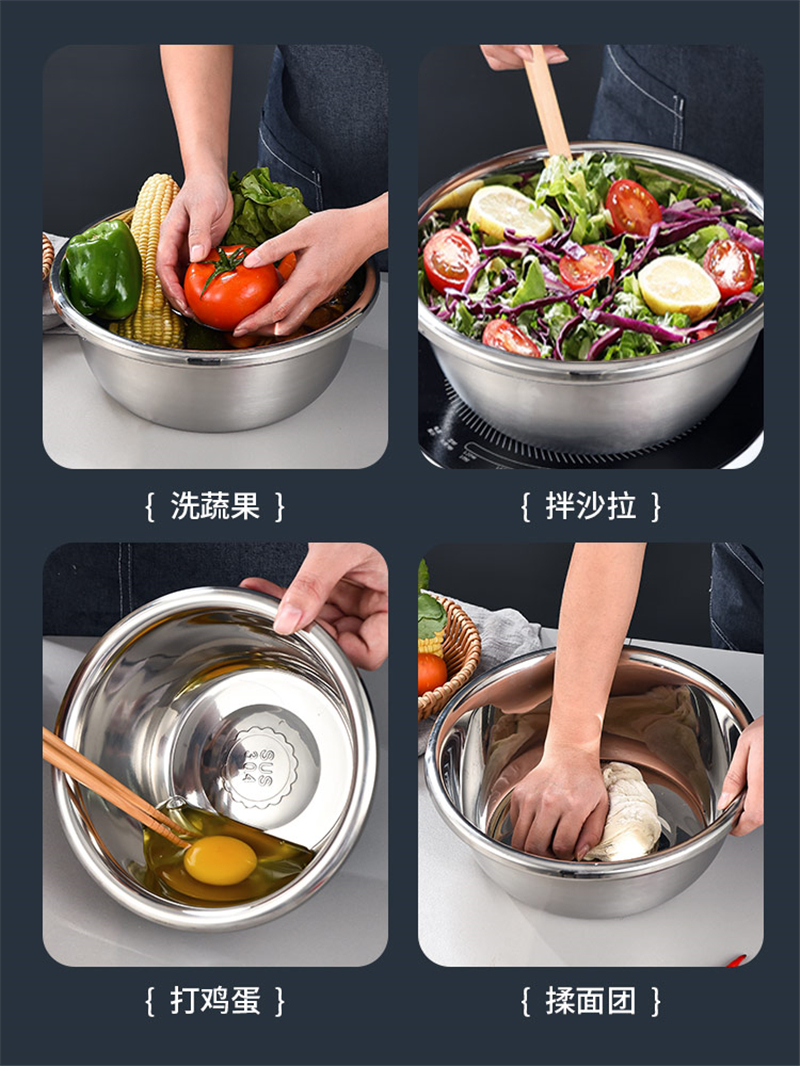 { 洗蔬果 }

{ 拌沙拉 }

SUS 304

{ 打鸡蛋 }

{ 揉面团 }