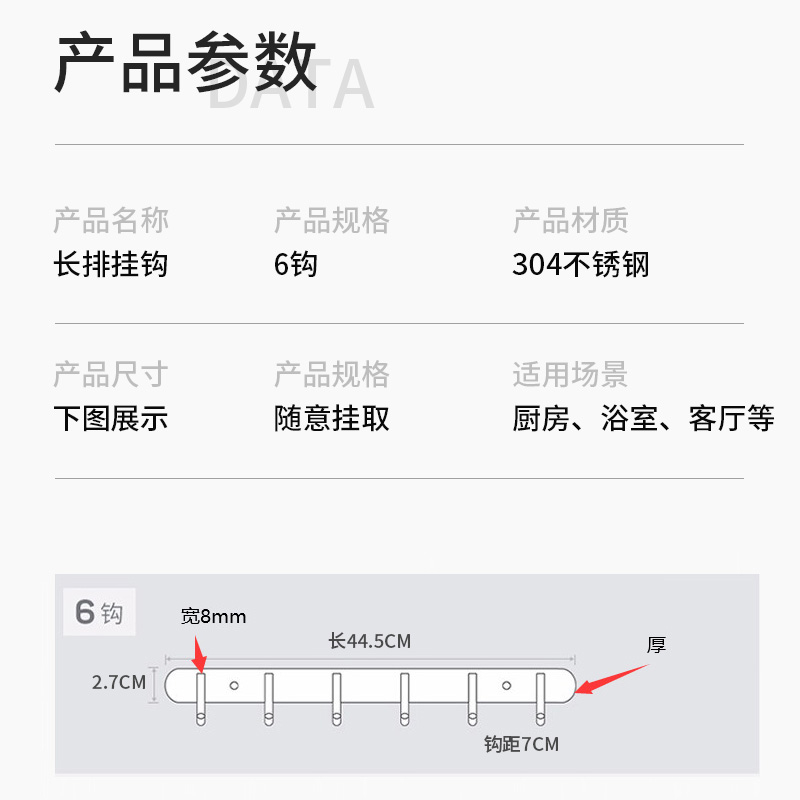 产品参数 DATA

产品名称
长排挂钩

产品规格
6钩

产品材质
304不锈钢

产品尺寸
下图展示

产品规格
随意挂取

适用场景
厨房、浴室、客厅等

6钩

宽8mm

长44.5CM

厚

2.7CM

钩距7CM