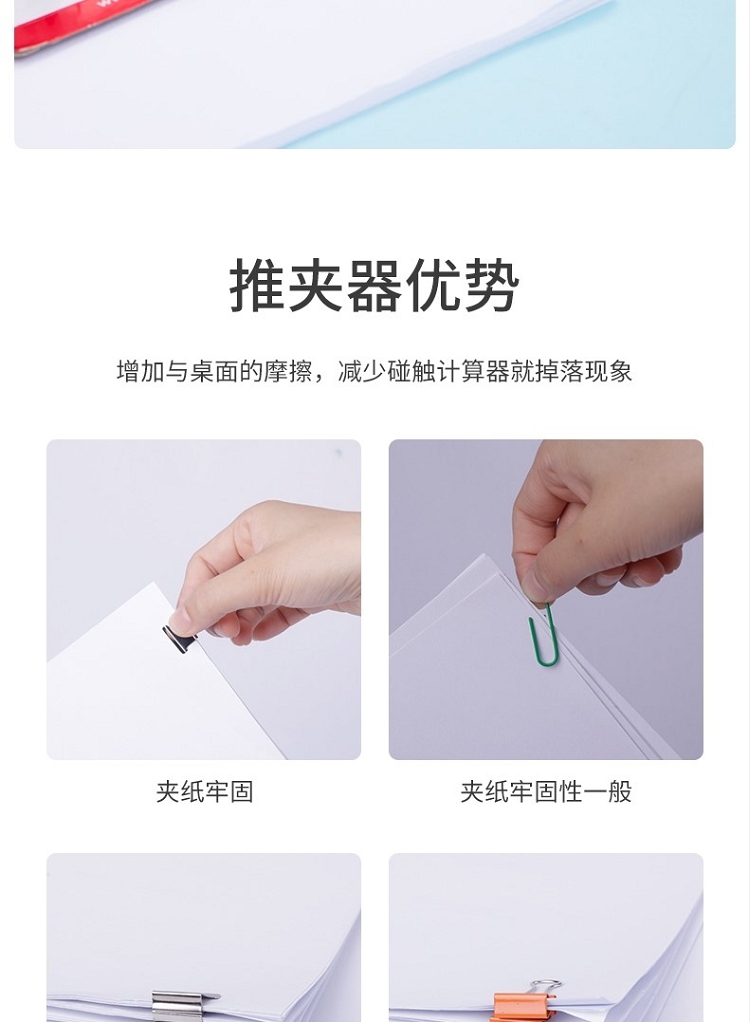 推夹器优势

增加与桌面的摩擦，减少碰触计算器就掉落现象

夹纸牢固

夹纸牢固性一般