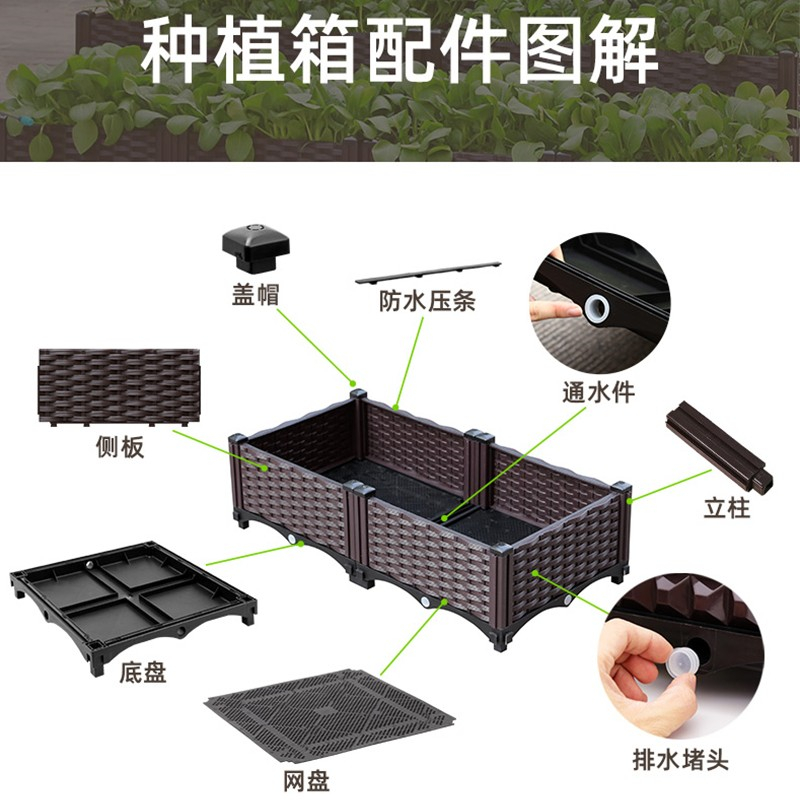 种植箱配件图解

盖帽

防水压条

通水件

侧板

立柱

底盘

网盘

排水堵头